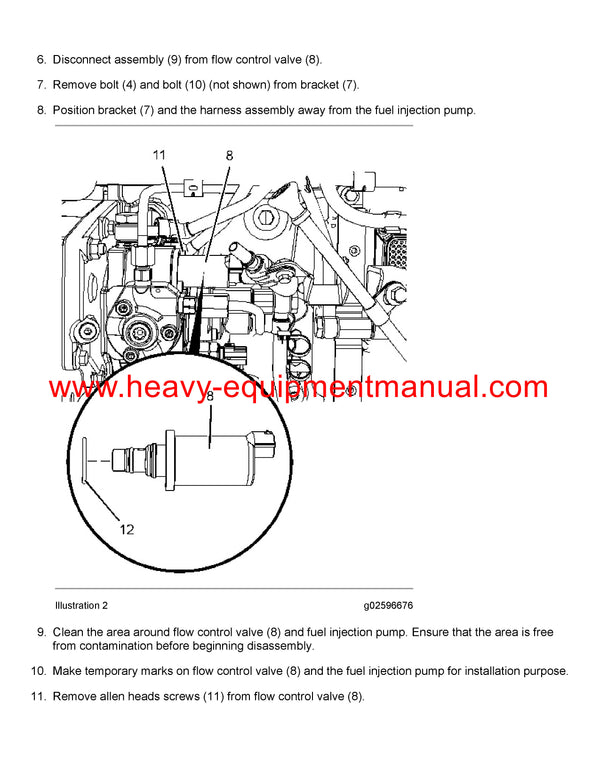 6. Disconnect assembly (9) from flow control valve (8).

7. Remove bolt (4) and bolt (10) (not shown) from bracket (7).

8. Position bracket (7) and the harness assembly away from the fuel injection pump.

11

8

www.heavy-equipmentmanual.com

8

12

Illustration 2

g02596676

9. Clean the area around flow control valve (8) and fuel injection pump. Ensure that the area is free from contamination before beginning disassembly.

10. Make temporary marks on flow control valve (8) and the fuel injection pump for installation purpose.

11. Remove allen heads screws (11) from flow control valve (8).