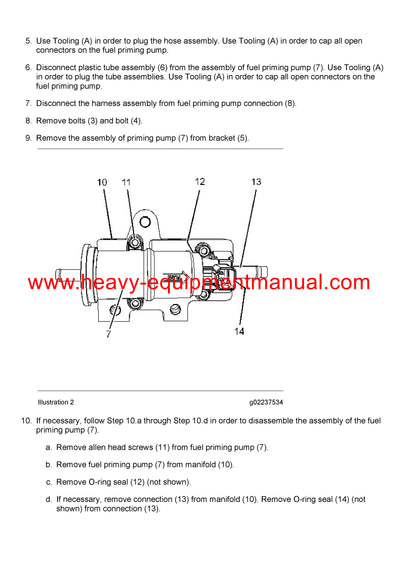 5. Use Tooling (A) in order to plug the hose assembly. Use Tooling (A) in order to cap all open connectors on the fuel priming pump.

6. Disconnect plastic tube assembly (6) from the assembly of fuel priming pump (7). Use Tooling (A) in order to plug the tube assemblies. Use Tooling (A) in order to cap all open connectors on the fuel priming pump.

7. Disconnect the harness assembly from fuel priming pump connection (8).

8. Remove bolts (3) and bolt (4).

9. Remove the assembly of priming pump (7) from bracket (5).

10
11
12
13
www.heavy-equipmentmanual.com
7
14

Illustration 2

g02237534

10. If necessary, follow Step 10.a through Step 10.d in order to disassemble the assembly of the fuel priming pump (7).

a. Remove allen head screws (11) from fuel priming pump (7).

b. Remove fuel priming pump (7) from manifold (10).

c. Remove O-ring seal (12) (not shown).

d. If necessary, remove connection (13) from manifold (10). Remove O-ring seal (14) (not shown) from connection (13).