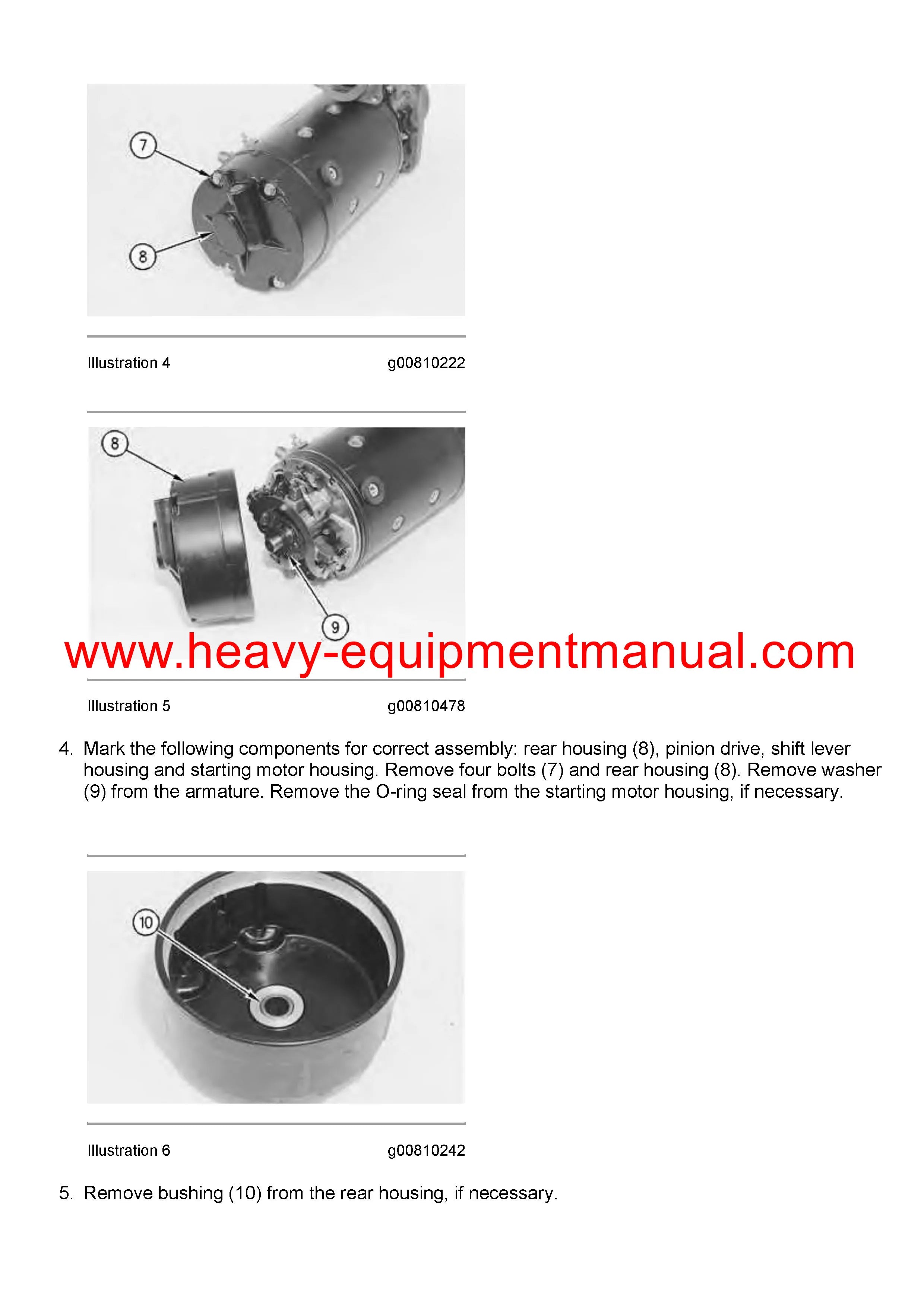 7

8

Illustration 4 g00810222

8

9

www.heavy-equipmentmanual.com

Illustration 5 g00810478

4. Mark the following components for correct assembly: rear housing (8), pinion drive, shift lever housing and starting motor housing. Remove four bolts (7) and rear housing (8). Remove washer (9) from the armature. Remove the O-ring seal from the starting motor housing, if necessary.

10

Illustration 6 g00810242

5. Remove bushing (10) from the rear housing, if necessary.