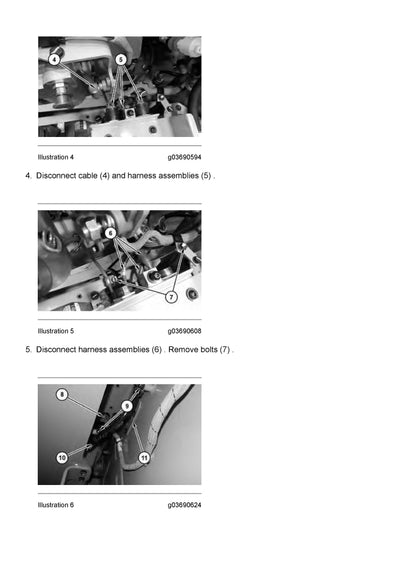 4

5

Illustration 4 g03690594

4. Disconnect cable (4) and harness assemblies (5) .

6

7

Illustration 5 g03690608

5. Disconnect harness assemblies (6) . Remove bolts (7) .

8

9

10

11

Illustration 6 g03690624