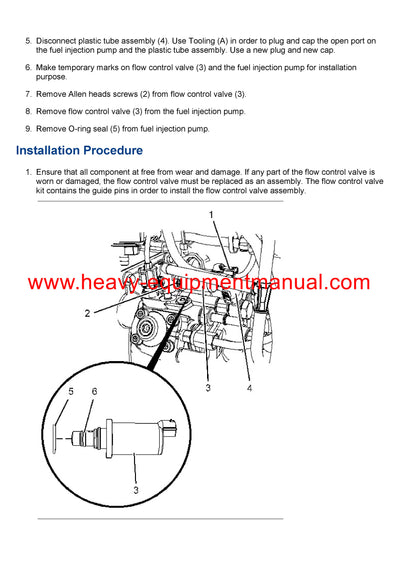 5. Disconnect plastic tube assembly (4). Use Tooling (A) in order to plug and cap the open port on the fuel injection pump and the plastic tube assembly. Use a new plug and new cap.

6. Make temporary marks on flow control valve (3) and the fuel injection pump for installation purpose.

7. Remove Allen heads screws (2) from flow control valve (3).

8. Remove flow control valve (3) from the fuel injection pump.

9. Remove O-ring seal (5) from fuel injection pump.

Installation Procedure

1. Ensure that all component at free from wear and damage. If any part of the flow control valve is worn or damaged, the flow control valve must be replaced as an assembly. The flow control valve kit contains the guide pins in order to install the flow control valve assembly.

1

www.heavy-equipmentmanual.com

2

3

4

5

6

3