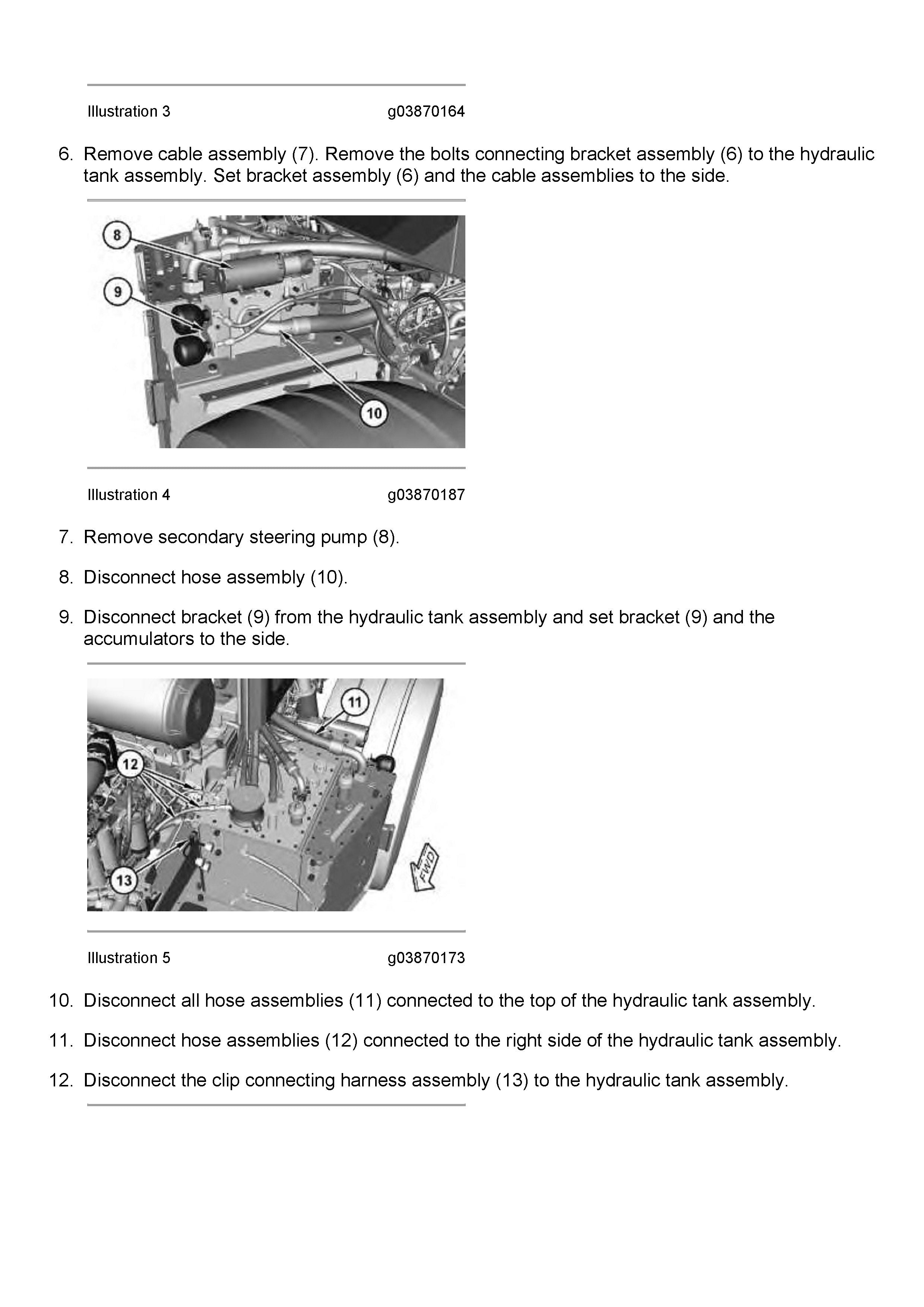 Illustration 3 g03870164

6. Remove cable assembly (7). Remove the bolts connecting bracket assembly (6) to the hydraulic tank assembly. Set bracket assembly (6) and the cable assemblies to the side.

8

9

10

Illustration 4 g03870187

7. Remove secondary steering pump (8).

8. Disconnect hose assembly (10).

9. Disconnect bracket (9) from the hydraulic tank assembly and set bracket (9) and the accumulators to the side.

11

12

13

FWD

Illustration 5 g03870173

10. Disconnect all hose assemblies (11) connected to the top of the hydraulic tank assembly.

11. Disconnect hose assemblies (12) connected to the right side of the hydraulic tank assembly.

12. Disconnect the clip connecting harness assembly (13) to the hydraulic tank assembly.