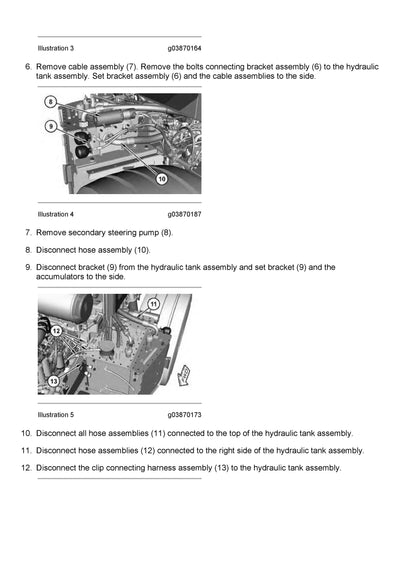 Illustration 3 g03870164

6. Remove cable assembly (7). Remove the bolts connecting bracket assembly (6) to the hydraulic tank assembly. Set bracket assembly (6) and the cable assemblies to the side.

8

9

10

Illustration 4 g03870187

7. Remove secondary steering pump (8).

8. Disconnect hose assembly (10).

9. Disconnect bracket (9) from the hydraulic tank assembly and set bracket (9) and the accumulators to the side.

11

12

13

Illustration 5 g03870173

10. Disconnect all hose assemblies (11) connected to the top of the hydraulic tank assembly.

11. Disconnect hose assemblies (12) connected to the right side of the hydraulic tank assembly.

12. Disconnect the clip connecting harness assembly (13) to the hydraulic tank assembly.