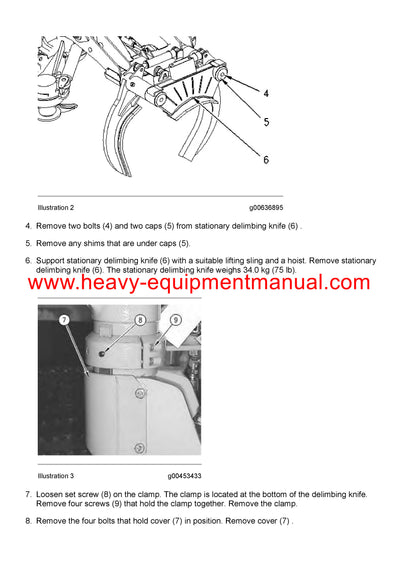 4

5

6

Illustration 2 g00636895

4. Remove two bolts (4) and two caps (5) from stationary delimbing knife (6) .

5. Remove any shims that are under caps (5).

6. Support stationary delimbing knife (6) with a suitable lifting sling and a hoist. Remove stationary delimbing knife (6). The stationary delimbing knife weighs 34.0 kg (75 lb).

www.heavy-equipmentmanual.com

7

8

9

Illustration 3 g00453433

7. Loosen set screw (8) on the clamp. The clamp is located at the bottom of the delimbing knife. Remove four screws (9) that hold the clamp together. Remove the clamp.

8. Remove the four bolts that hold cover (7) in position. Remove cover (7) .