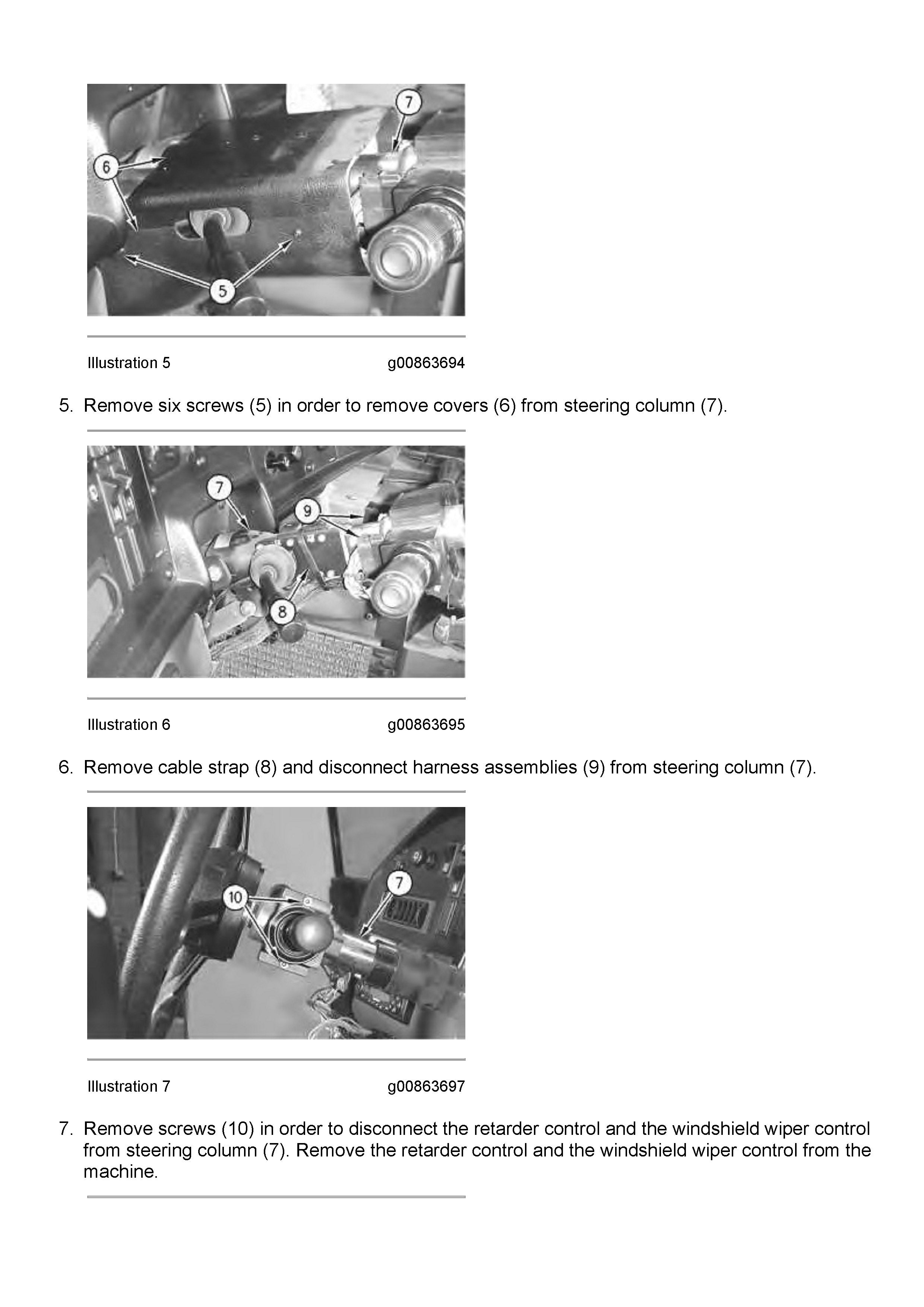 7

6

5

Illustration 5 g00863694

5. Remove six screws (5) in order to remove covers (6) from steering column (7).

7

9

8

Illustration 6 g00863695

6. Remove cable strap (8) and disconnect harness assemblies (9) from steering column (7).

10

7

Illustration 7 g00863697

7. Remove screws (10) in order to disconnect the retarder control and the windshield wiper control from steering column (7). Remove the retarder control and the windshield wiper control from the machine.