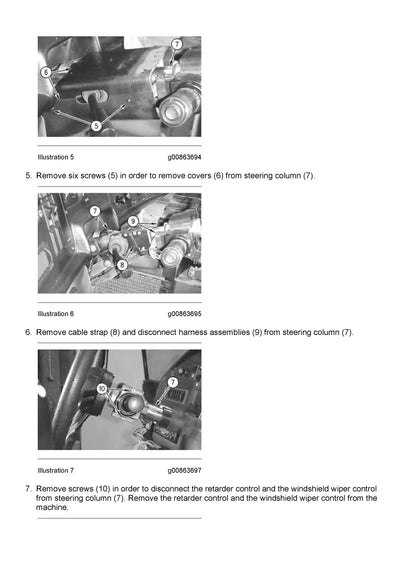 7

6

5

Illustration 5 g00863694

5. Remove six screws (5) in order to remove covers (6) from steering column (7).

7

9

8

Illustration 6 g00863695

6. Remove cable strap (8) and disconnect harness assemblies (9) from steering column (7).

10

7

Illustration 7 g00863697

7. Remove screws (10) in order to disconnect the retarder control and the windshield wiper control from steering column (7). Remove the retarder control and the windshield wiper control from the machine.