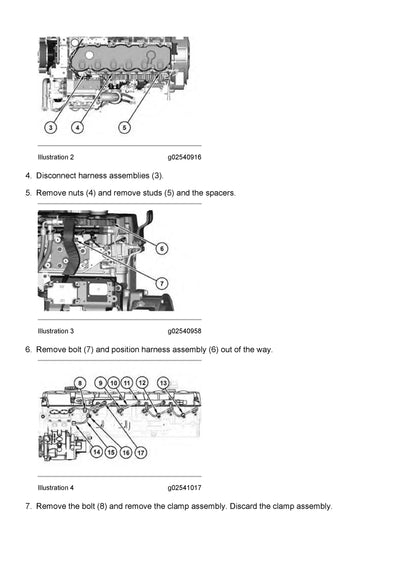 3
4
5

Illustration 2 g02540916

4. Disconnect harness assemblies (3).

5. Remove nuts (4) and remove studs (5) and the spacers.

6
7

Illustration 3 g02540958

6. Remove bolt (7) and position harness assembly (6) out of the way.

8
9
10
11
12
13
14
15
16
17

Illustration 4 g02541017

7. Remove the bolt (8) and remove the clamp assembly. Discard the clamp assembly.