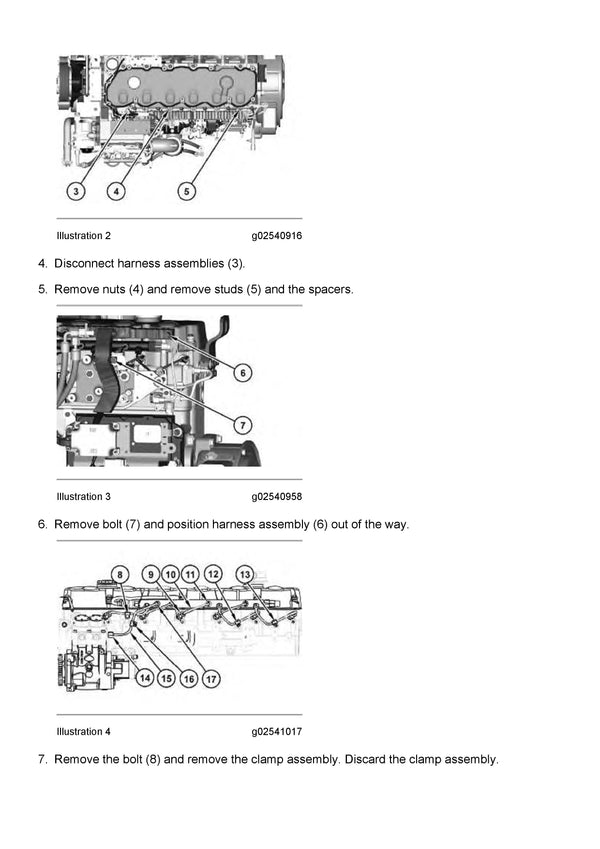 3
4
5

Illustration 2 g02540916

4. Disconnect harness assemblies (3).

5. Remove nuts (4) and remove studs (5) and the spacers.

6
7

Illustration 3 g02540958

6. Remove bolt (7) and position harness assembly (6) out of the way.

8 9 10 11 12 13
14 15 16 17

Illustration 4 g02541017

7. Remove the bolt (8) and remove the clamp assembly. Discard the clamp assembly.