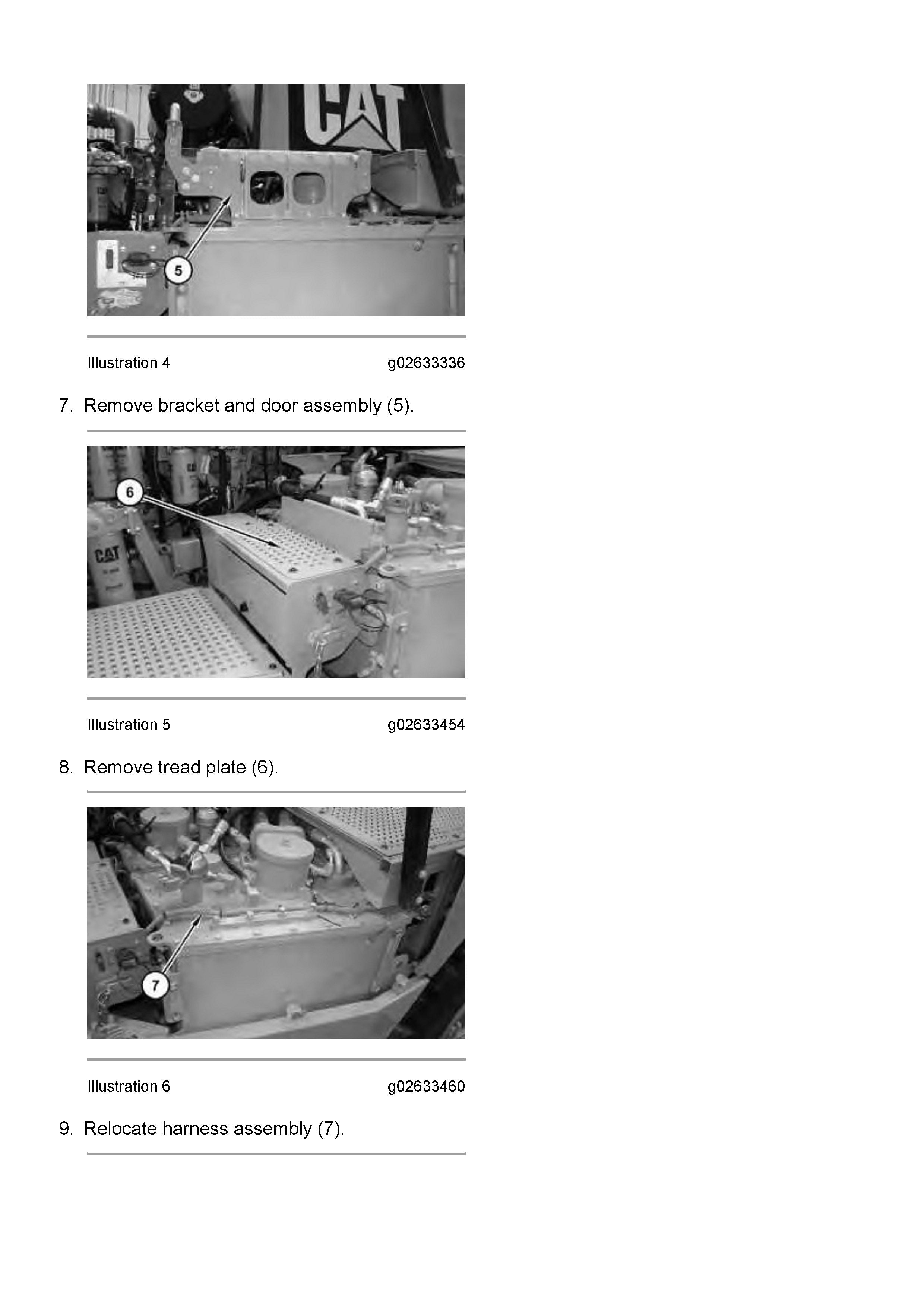 CAT

5

Illustration 4 g02633336

7. Remove bracket and door assembly (5).

6

CAT

Illustration 5 g02633454

8. Remove tread plate (6).

7

Illustration 6 g02633460

9. Relocate harness assembly (7).