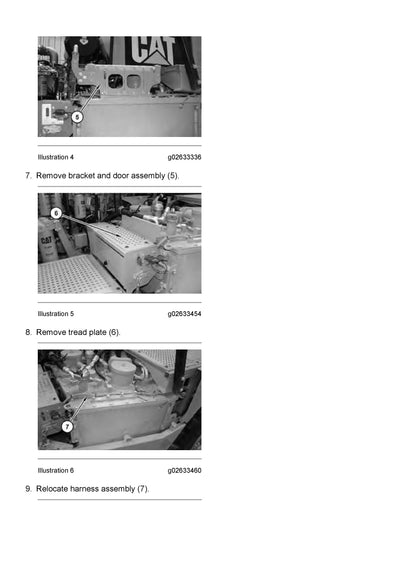 CAT

5

Illustration 4 g02633336

7. Remove bracket and door assembly (5).

6

CAT

Illustration 5 g02633454

8. Remove tread plate (6).

7

Illustration 6 g02633460

9. Relocate harness assembly (7).