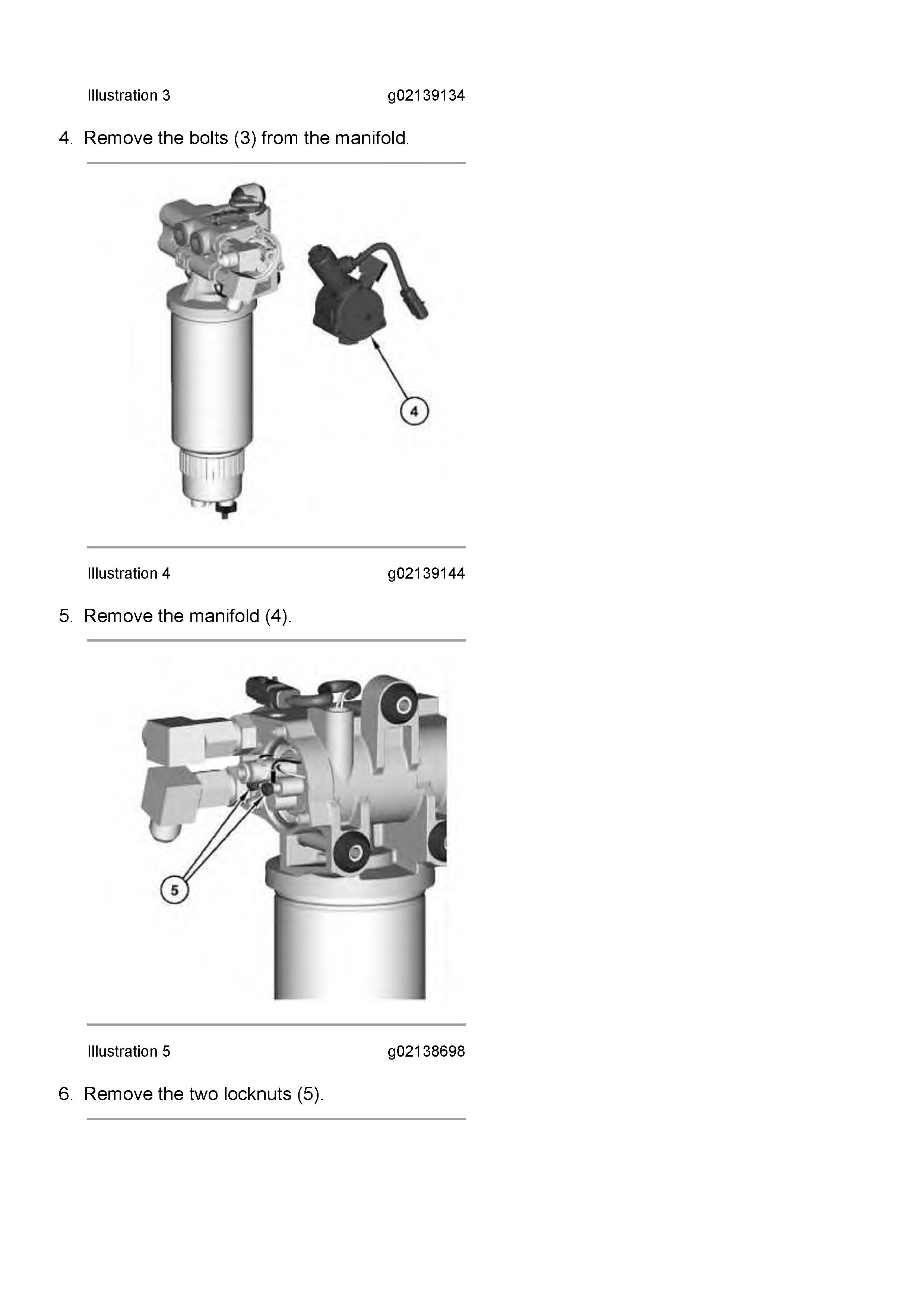 Illustration 3 g02139134

4. Remove the bolts (3) from the manifold.

4

Illustration 4 g02139144

5. Remove the manifold (4).

5

Illustration 5 g02138698

6. Remove the two locknuts (5).