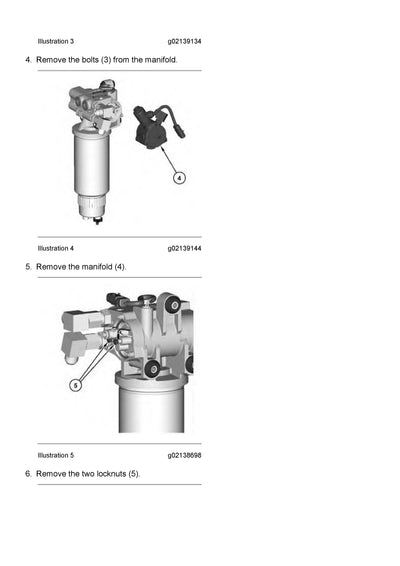 Illustration 3 g02139134

4. Remove the bolts (3) from the manifold.

4

Illustration 4 g02139144

5. Remove the manifold (4).

5

Illustration 5 g02138698

6. Remove the two locknuts (5).