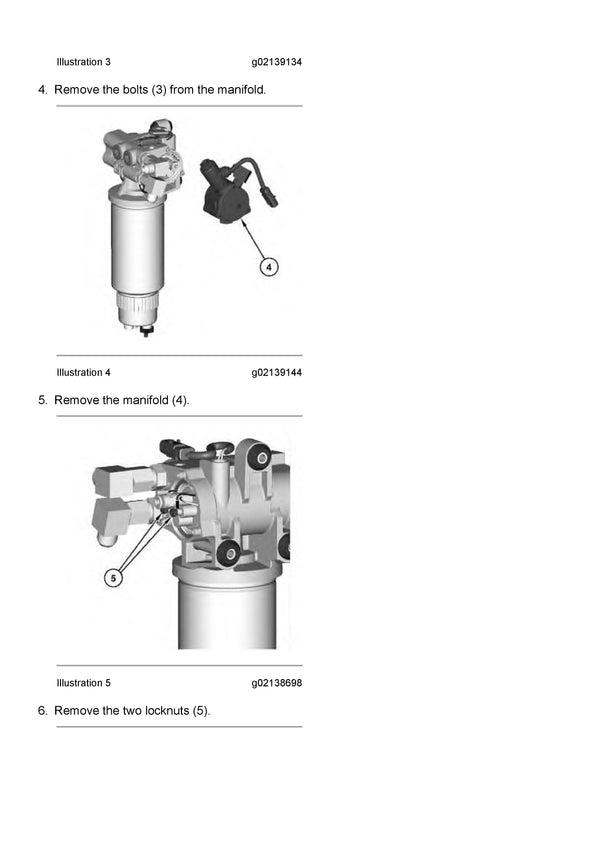 Illustration 3 g02139134

4. Remove the bolts (3) from the manifold.

4

Illustration 4 g02139144

5. Remove the manifold (4).

5

Illustration 5 g02138698

6. Remove the two locknuts (5).