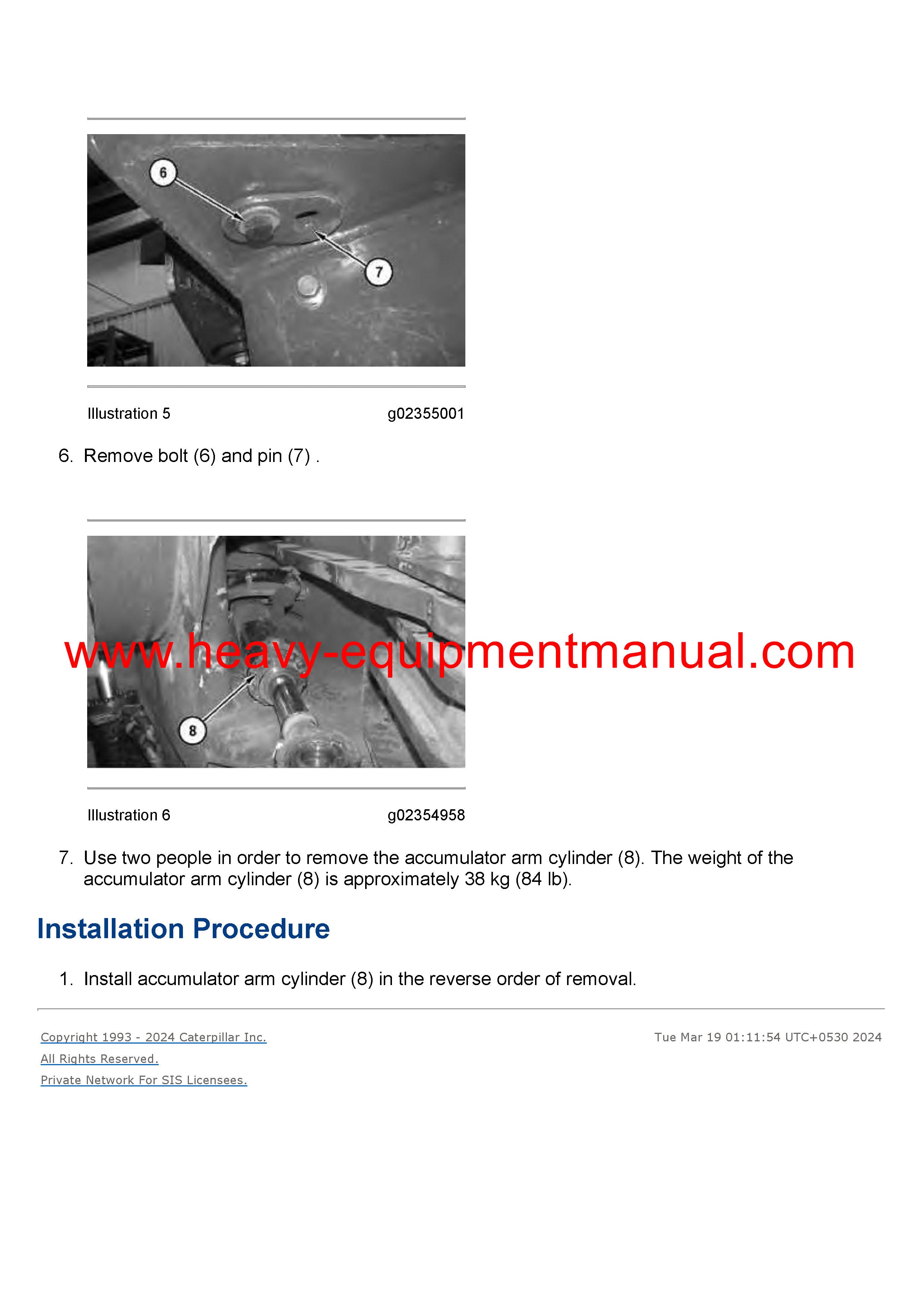 6

7

Illustration 5 g02355001

6. Remove bolt (6) and pin (7) .

www.heavy-equipmentmanual.com

8

Illustration 6 g02354958

7. Use two people in order to remove the accumulator arm cylinder (8). The weight of the accumulator arm cylinder (8) is approximately 38 kg (84 lb).

Installation Procedure

1. Install accumulator arm cylinder (8) in the reverse order of removal.

Copyright 1993 - 2024 Caterpillar Inc.
All Rights Reserved.
Private Network For SIS Licensees.

Tue Mar 19 01:11:54 UTC+0530 2024