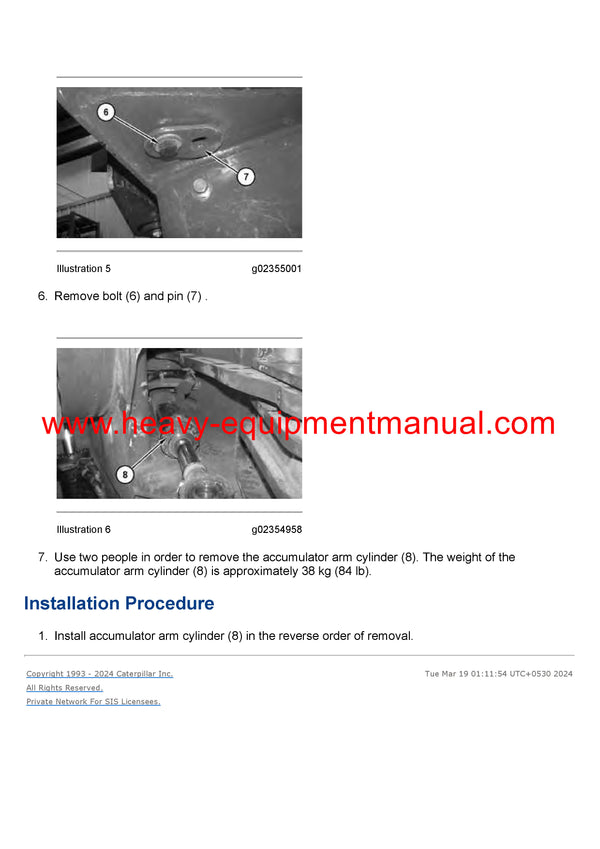 6

7

Illustration 5 g02355001

6. Remove bolt (6) and pin (7) .

www.heavy-equipmentmanual.com

8

Illustration 6 g02354958

7. Use two people in order to remove the accumulator arm cylinder (8). The weight of the accumulator arm cylinder (8) is approximately 38 kg (84 lb).

Installation Procedure

1. Install accumulator arm cylinder (8) in the reverse order of removal.

Copyright 1993 - 2024 Caterpillar Inc.
All Rights Reserved.
Private Network For SIS Licensees.

Tue Mar 19 01:11:54 UTC+0530 2024