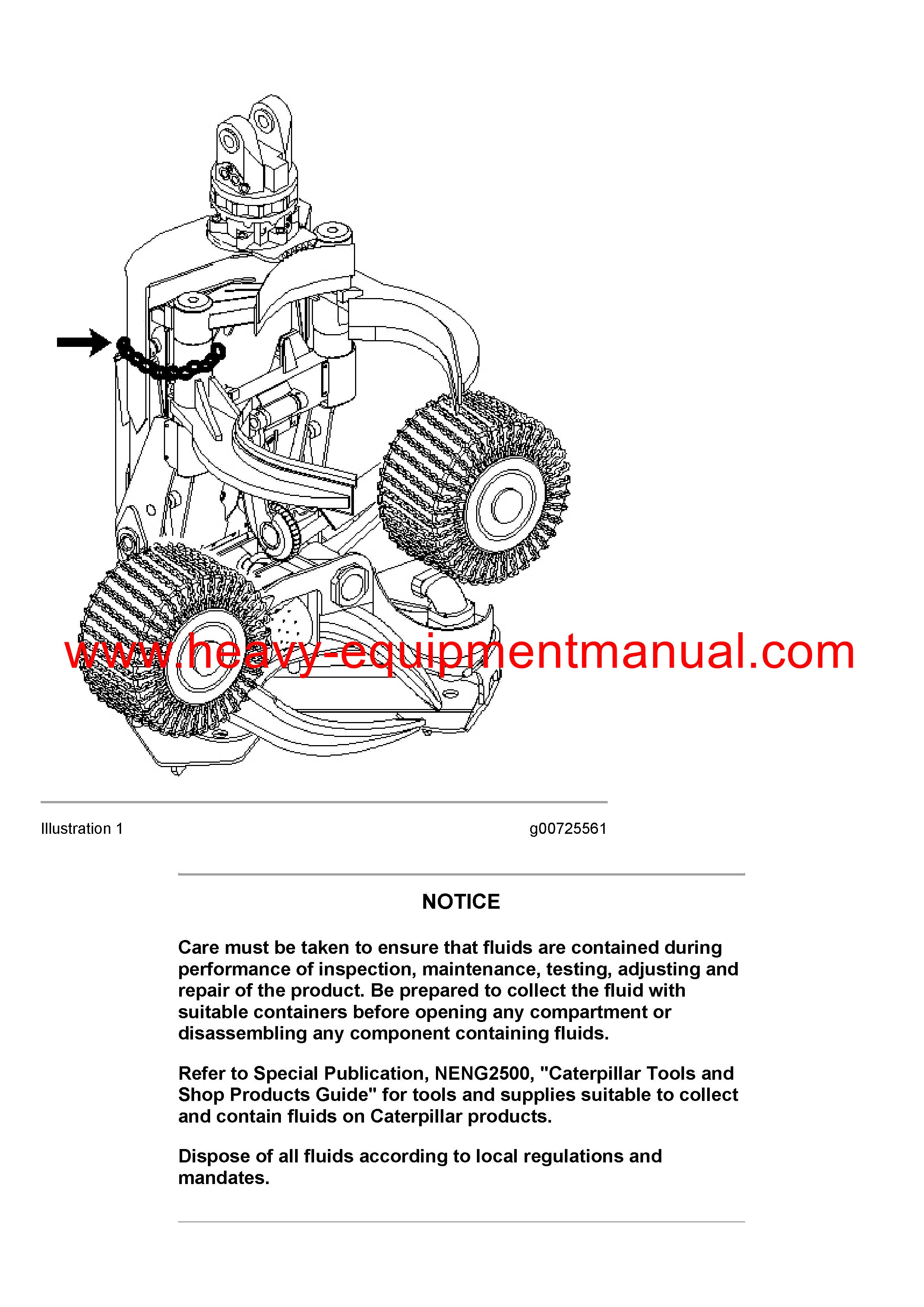 www.heavy-equipmentmanual.com

Illustration 1

g00725561

NOTICE

Care must be taken to ensure that fluids are contained during performance of inspection, maintenance, testing, adjusting and repair of the product. Be prepared to collect the fluid with suitable containers before opening any compartment or disassembling any component containing fluids.

Refer to Special Publication, NENG2500, "Caterpillar Tools and Shop Products Guide" for tools and supplies suitable to collect and contain fluids on Caterpillar products.

Dispose of all fluids according to local regulations and mandates.