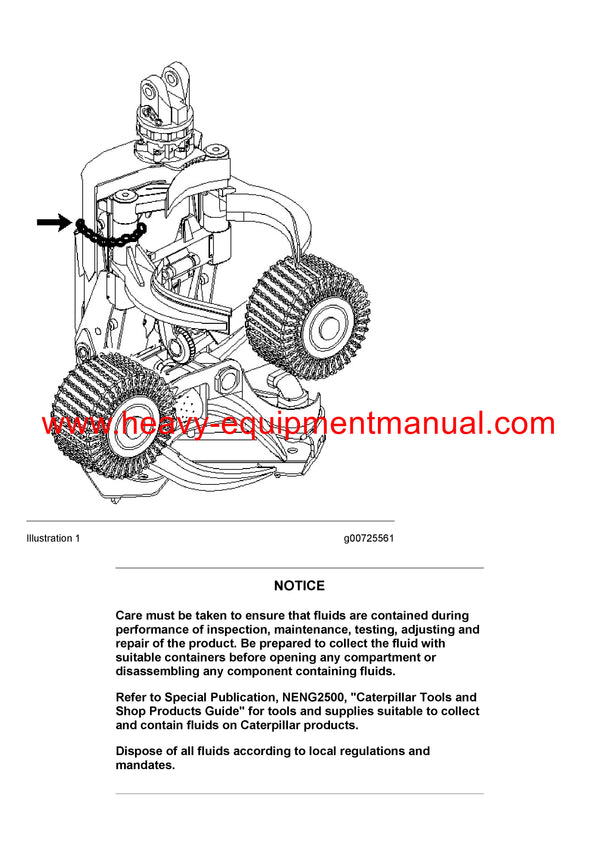 www.heavy-equipmentmanual.com

Illustration 1

g00725561

NOTICE

Care must be taken to ensure that fluids are contained during performance of inspection, maintenance, testing, adjusting and repair of the product. Be prepared to collect the fluid with suitable containers before opening any compartment or disassembling any component containing fluids.

Refer to Special Publication, NENG2500, "Caterpillar Tools and Shop Products Guide" for tools and supplies suitable to collect and contain fluids on Caterpillar products.

Dispose of all fluids according to local regulations and mandates.