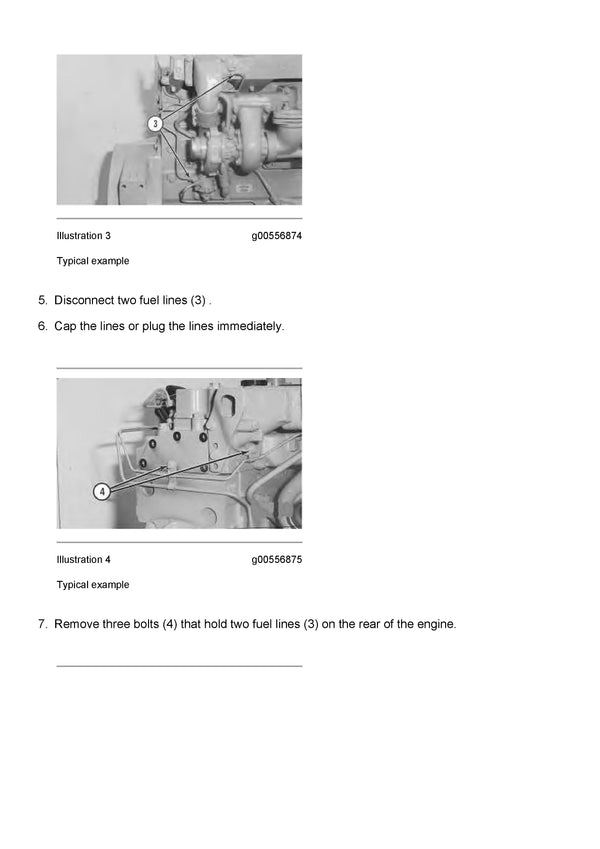 3

Illustration 3 g00556874

Typical example

5. Disconnect two fuel lines (3) .

6. Cap the lines or plug the lines immediately.

4

Illustration 4 g00556875

Typical example

7. Remove three bolts (4) that hold two fuel lines (3) on the rear of the engine.