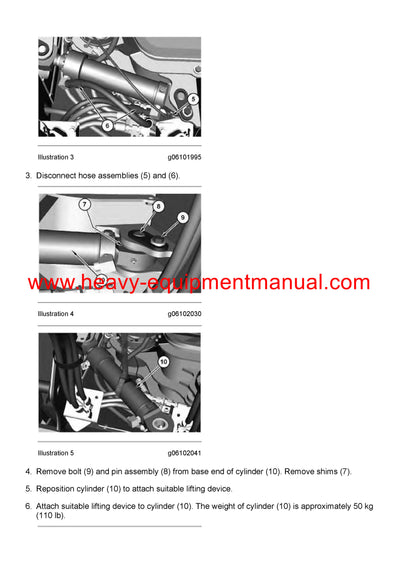 5

6

Illustration 3 g06101995

3. Disconnect hose assemblies (5) and (6).

7

8

9

www.heavy-equipmentmanual.com

Illustration 4 g06102030

10

Illustration 5 g06102041

4. Remove bolt (9) and pin assembly (8) from base end of cylinder (10). Remove shims (7).

5. Reposition cylinder (10) to attach suitable lifting device.

6. Attach suitable lifting device to cylinder (10). The weight of cylinder (10) is approximately 50 kg (110 lb).