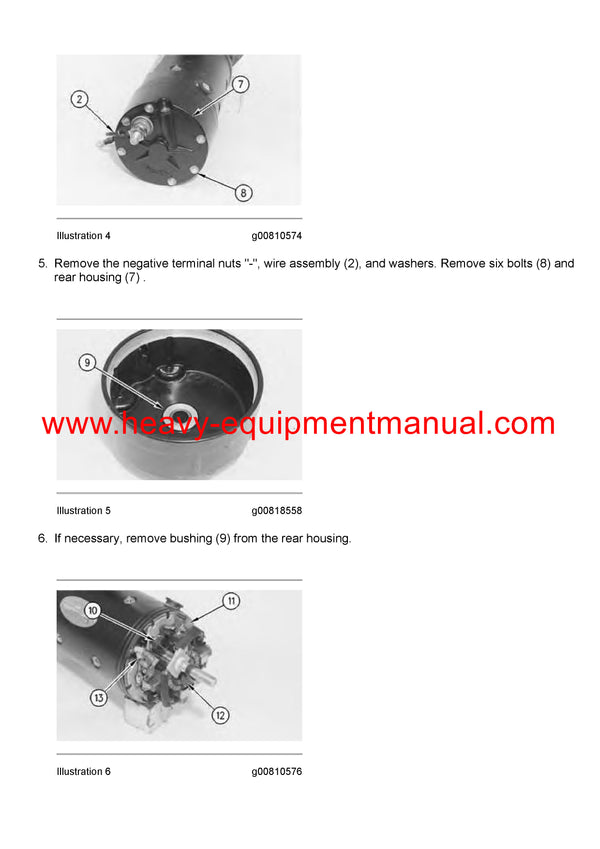 2
7
8

Illustration 4 g00810574

5. Remove the negative terminal nuts "-", wire assembly (2), and washers. Remove six bolts (8) and rear housing (7) .

9

www.heavy-equipmentmanual.com

Illustration 5 g00818558

6. If necessary, remove bushing (9) from the rear housing.

10
11
13
12

Illustration 6 g00810576