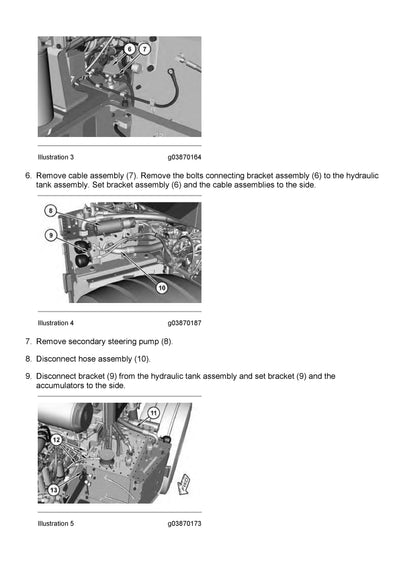 6 7

Illustration 3 g03870164

6. Remove cable assembly (7). Remove the bolts connecting bracket assembly (6) to the hydraulic tank assembly. Set bracket assembly (6) and the cable assemblies to the side.

8
9
10

Illustration 4 g03870187

7. Remove secondary steering pump (8).

8. Disconnect hose assembly (10).

9. Disconnect bracket (9) from the hydraulic tank assembly and set bracket (9) and the accumulators to the side.

11
12
13

Illustration 5 g03870173