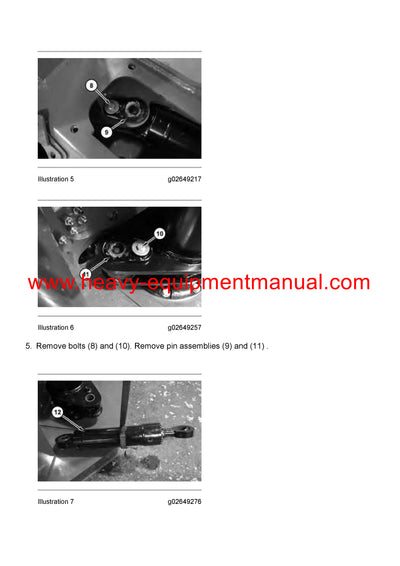 8

9

Illustration 5 g02649217

10

11

www.heavy-equipmentmanual.com

Illustration 6 g02649257

5. Remove bolts (8) and (10). Remove pin assemblies (9) and (11) .

12

Illustration 7 g02649276