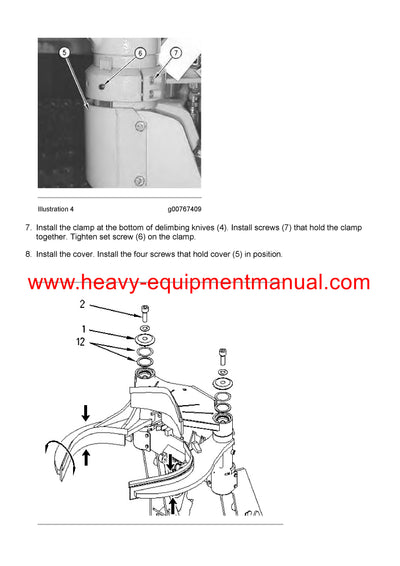 5
6
7

Illustration 4 g00767409

7. Install the clamp at the bottom of delimbing knives (4). Install screws (7) that hold the clamp together. Tighten set screw (6) on the clamp.

8. Install the cover. Install the four screws that hold cover (5) in position.

www.heavy-equipmentmanual.com

2
1
12