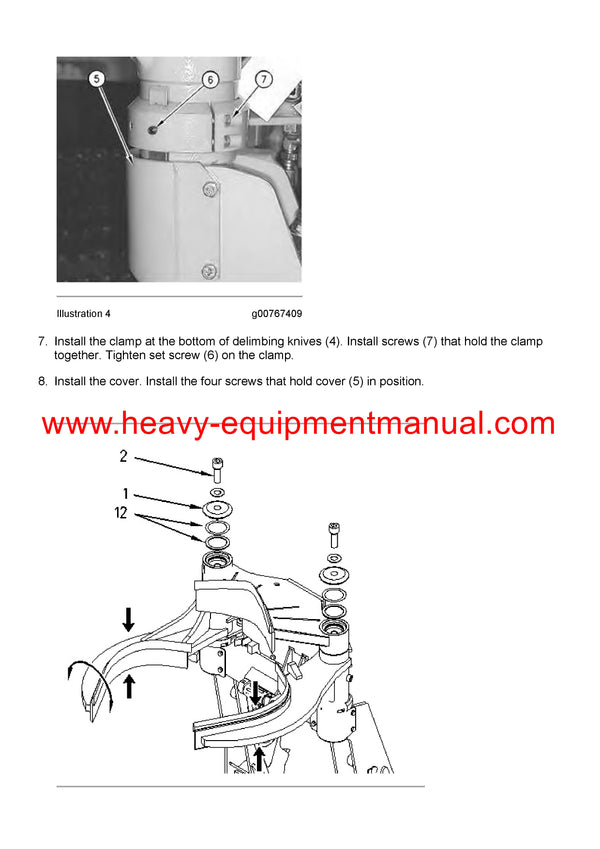 5
6
7

Illustration 4 g00767409

7. Install the clamp at the bottom of delimbing knives (4). Install screws (7) that hold the clamp together. Tighten set screw (6) on the clamp.

8. Install the cover. Install the four screws that hold cover (5) in position.

www.heavy-equipmentmanual.com

2
1
12