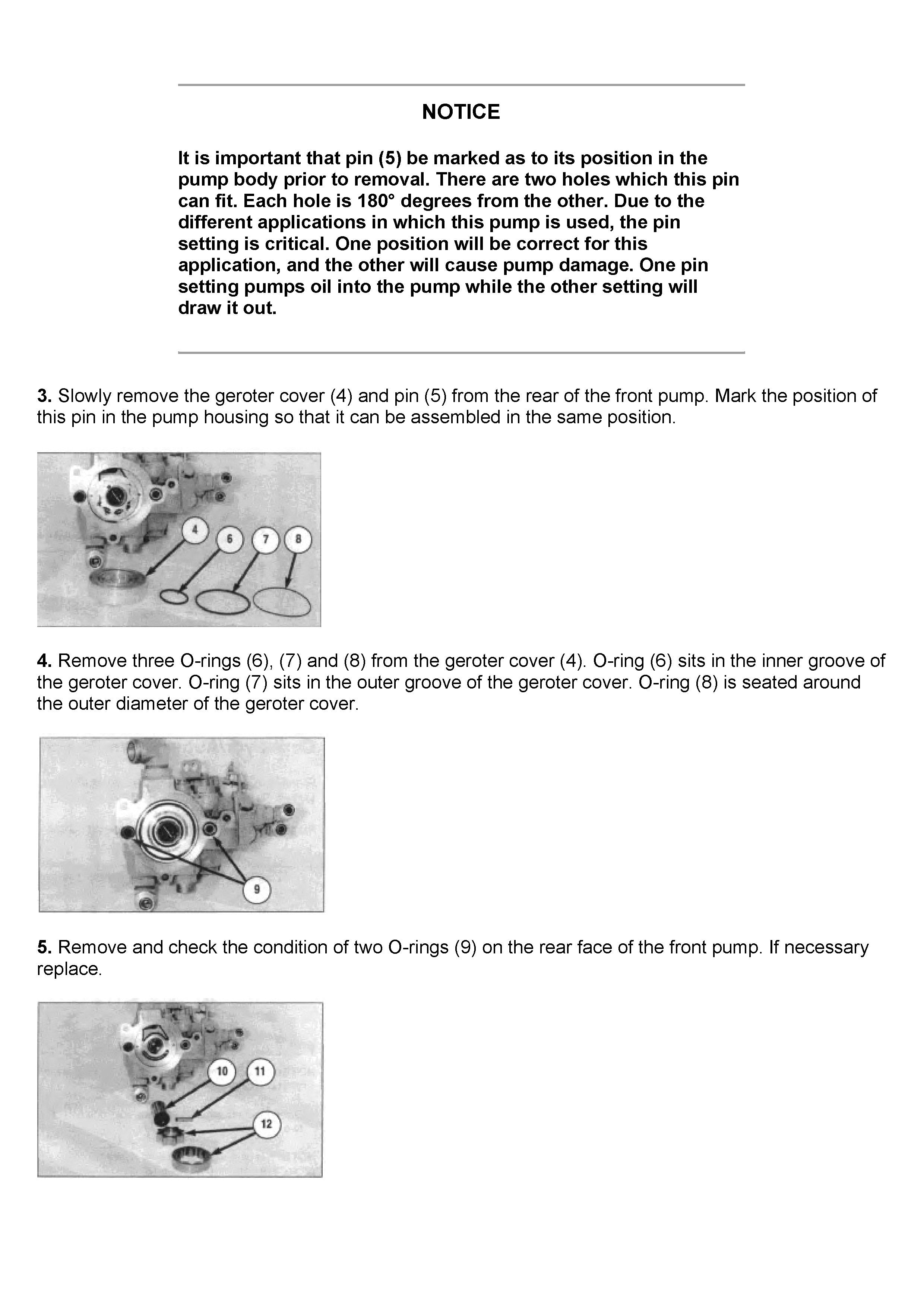 NOTICE

It is important that pin (5) be marked as to its position in the pump body prior to removal. There are two holes which this pin can fit. Each hole is 180° degrees from the other. Due to the different applications in which this pump is used, the pin setting is critical. One position will be correct for this application, and the other will cause pump damage. One pin setting pumps oil into the pump while the other setting will draw it out.

3. Slowly remove the geroter cover (4) and pin (5) from the rear of the front pump. Mark the position of this pin in the pump housing so that it can be assembled in the same position.

4
6
7
8

4. Remove three O-rings (6), (7) and (8) from the geroter cover (4). O-ring (6) sits in the inner groove of the geroter cover. O-ring (7) sits in the outer groove of the geroter cover. O-ring (8) is seated around the outer diameter of the geroter cover.

9

5. Remove and check the condition of two O-rings (9) on the rear face of the front pump. If necessary replace.

10
11
12