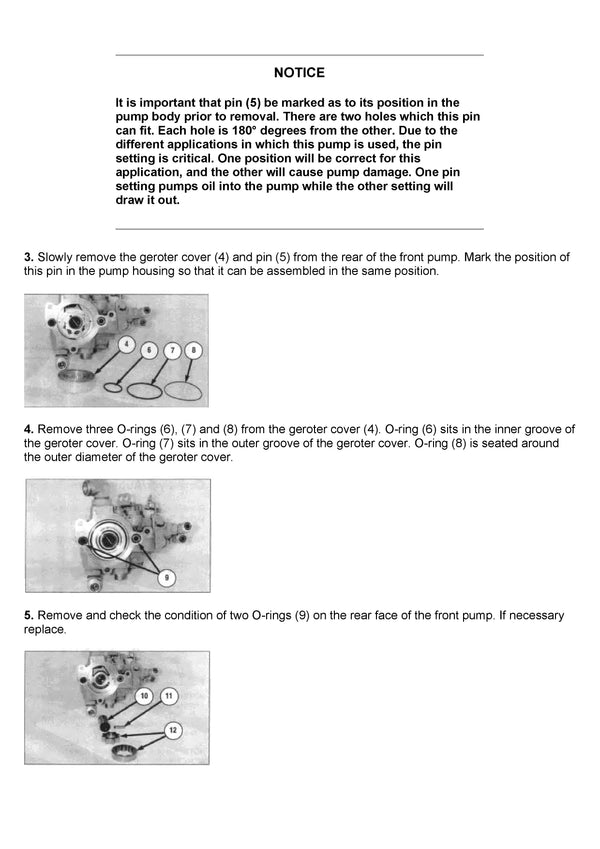 NOTICE

It is important that pin (5) be marked as to its position in the pump body prior to removal. There are two holes which this pin can fit. Each hole is 180° degrees from the other. Due to the different applications in which this pump is used, the pin setting is critical. One position will be correct for this application, and the other will cause pump damage. One pin setting pumps oil into the pump while the other setting will draw it out.

3. Slowly remove the geroter cover (4) and pin (5) from the rear of the front pump. Mark the position of this pin in the pump housing so that it can be assembled in the same position.

4 6 7 8

4. Remove three O-rings (6), (7) and (8) from the geroter cover (4). O-ring (6) sits in the inner groove of the geroter cover. O-ring (7) sits in the outer groove of the geroter cover. O-ring (8) is seated around the outer diameter of the geroter cover.

9

5. Remove and check the condition of two O-rings (9) on the rear face of the front pump. If necessary replace.

10 11 12