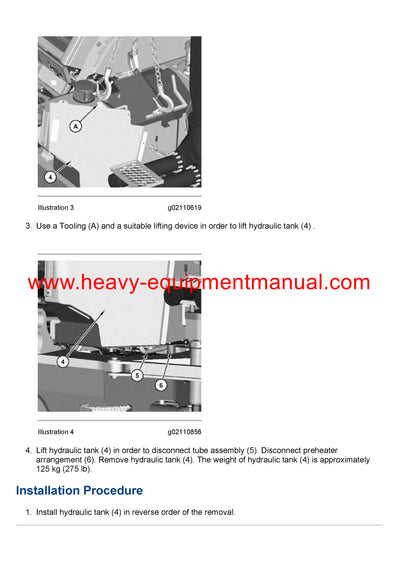 A

4

Illustration 3 g02110619

3. Use a Tooling (A) and a suitable lifting device in order to lift hydraulic tank (4) .

www.heavy-equipmentmanual.com

4

5

6

Illustration 4 g02110856

4. Lift hydraulic tank (4) in order to disconnect tube assembly (5). Disconnect preheater arrangement (6). Remove hydraulic tank (4). The weight of hydraulic tank (4) is approximately 125 kg (275 lb).

Installation Procedure

1. Install hydraulic tank (4) in reverse order of the removal.