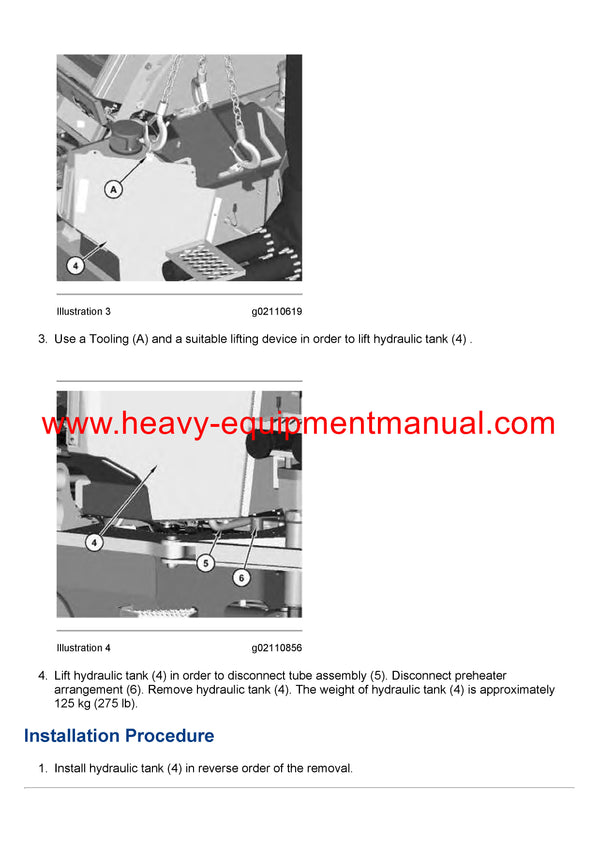 A

4

Illustration 3 g02110619

3. Use a Tooling (A) and a suitable lifting device in order to lift hydraulic tank (4) .

www.heavy-equipmentmanual.com

4

5

6

Illustration 4 g02110856

4. Lift hydraulic tank (4) in order to disconnect tube assembly (5). Disconnect preheater arrangement (6). Remove hydraulic tank (4). The weight of hydraulic tank (4) is approximately 125 kg (275 lb).

Installation Procedure

1. Install hydraulic tank (4) in reverse order of the removal.