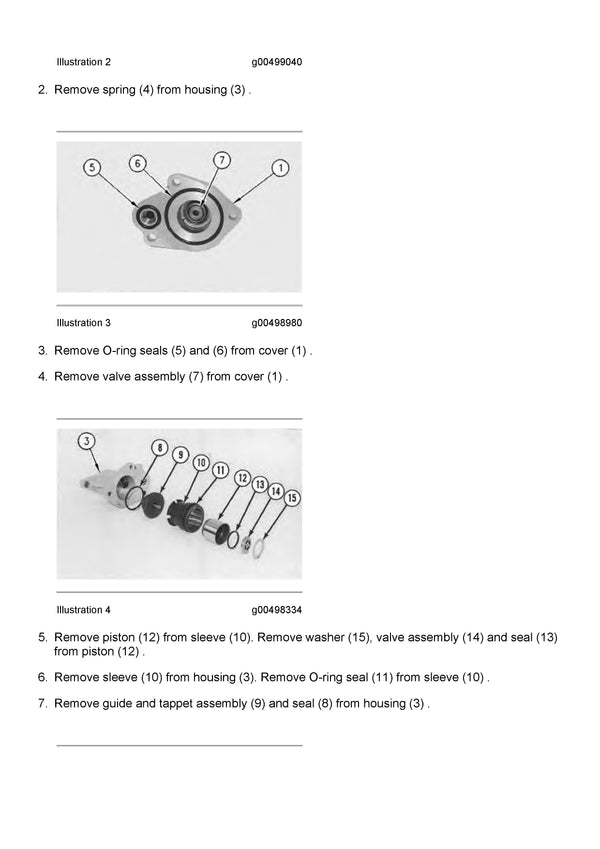 Illustration 2 g00499040

2. Remove spring (4) from housing (3) .

5
6
7
1

Illustration 3 g00498980

3. Remove O-ring seals (5) and (6) from cover (1) .

4. Remove valve assembly (7) from cover (1) .

3
8
9
10
11
12
13
14
15

Illustration 4 g00498334

5. Remove piston (12) from sleeve (10). Remove washer (15), valve assembly (14) and seal (13) from piston (12) .

6. Remove sleeve (10) from housing (3). Remove O-ring seal (11) from sleeve (10) .

7. Remove guide and tappet assembly (9) and seal (8) from housing (3) .