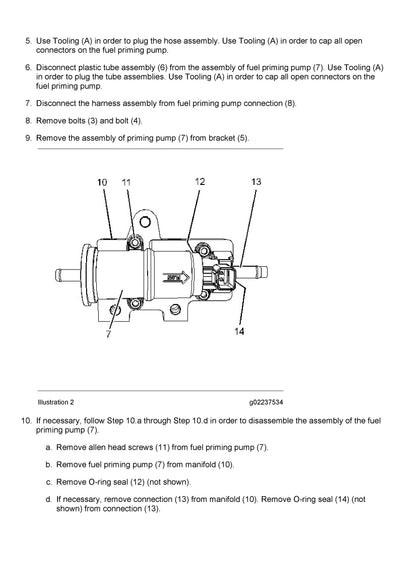 5. Use Tooling (A) in order to plug the hose assembly. Use Tooling (A) in order to cap all open connectors on the fuel priming pump.

6. Disconnect plastic tube assembly (6) from the assembly of fuel priming pump (7). Use Tooling (A) in order to plug the tube assemblies. Use Tooling (A) in order to cap all open connectors on the fuel priming pump.

7. Disconnect the harness assembly from fuel priming pump connection (8).

8. Remove bolts (3) and bolt (4).

9. Remove the assembly of priming pump (7) from bracket (5).

10 11 12 13

7

14

Illustration 2

g02237534

10. If necessary, follow Step 10.a through Step 10.d in order to disassemble the assembly of the fuel priming pump (7).

a. Remove allen head screws (11) from fuel priming pump (7).

b. Remove fuel priming pump (7) from manifold (10).

c. Remove O-ring seal (12) (not shown).

d. If necessary, remove connection (13) from manifold (10). Remove O-ring seal (14) (not shown) from connection (13).