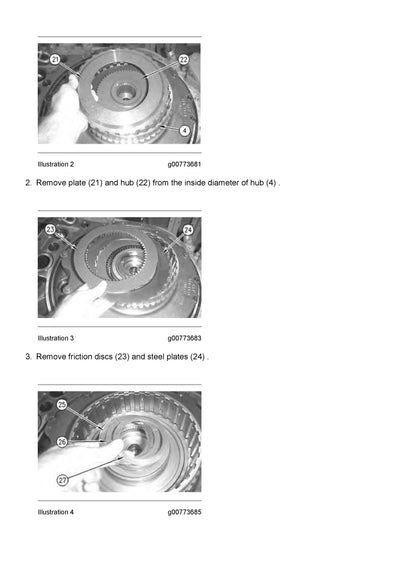 21
22
4

Illustration 2 g00773681

2. Remove plate (21) and hub (22) from the inside diameter of hub (4) .

23
24

Illustration 3 g00773683

3. Remove friction discs (23) and steel plates (24) .

25
26
27

Illustration 4 g00773685