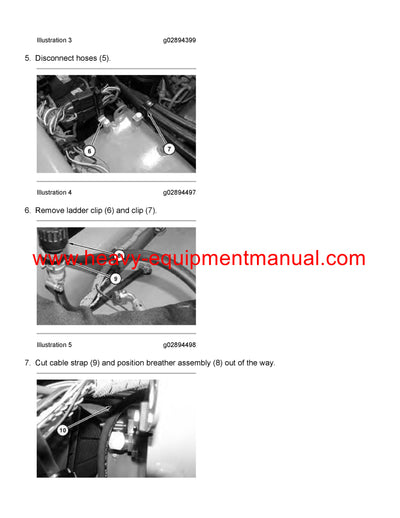 Illustration 3 g02894399

5. Disconnect hoses (5).

6

7

Illustration 4 g02894497

6. Remove ladder clip (6) and clip (7).

www.heavy-equipmentmanual.com

9

Illustration 5 g02894498

7. Cut cable strap (9) and position breather assembly (8) out of the way.

10