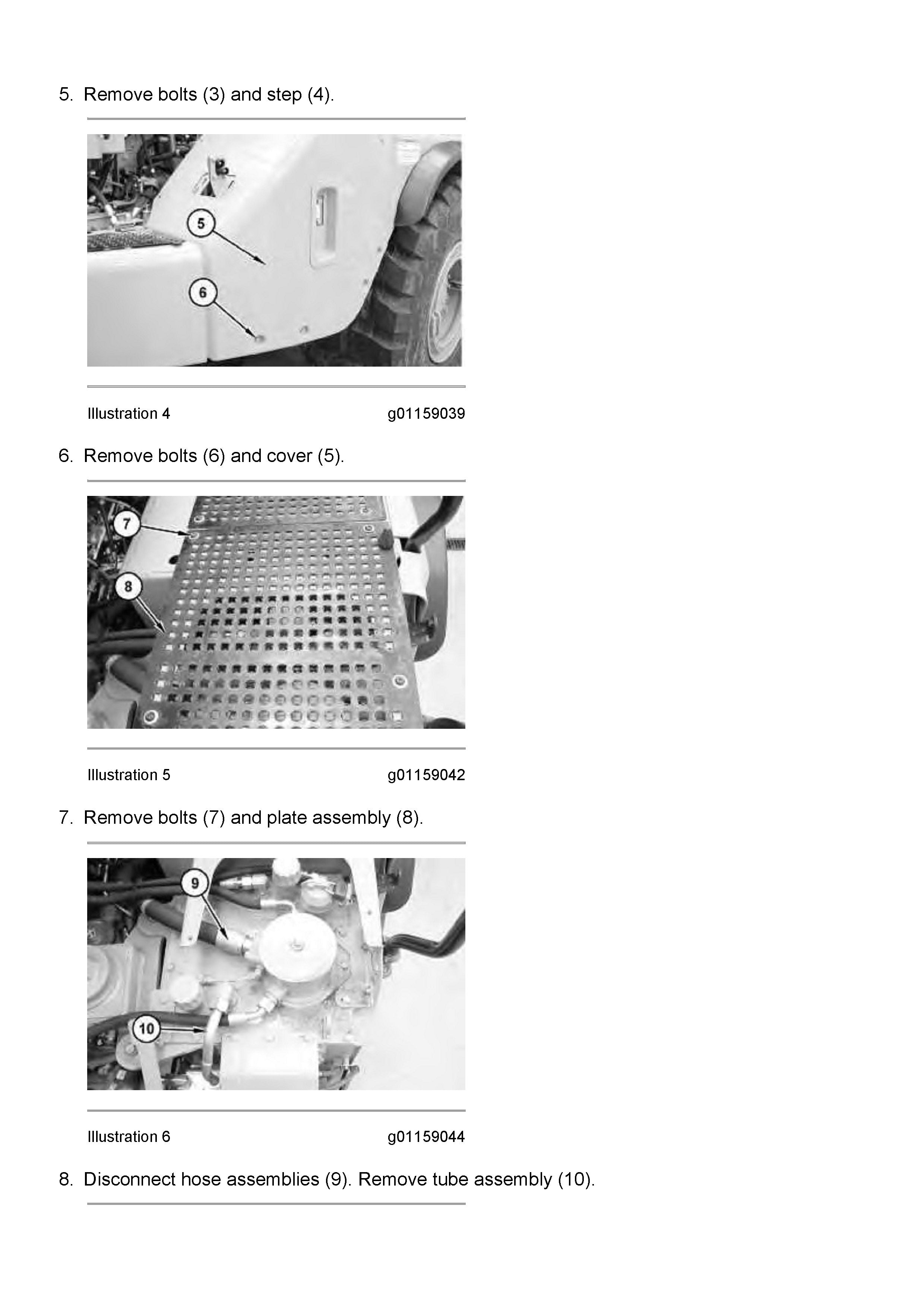 5. Remove bolts (3) and step (4).

5

6

Illustration 4 g01159039

6. Remove bolts (6) and cover (5).

7

8

Illustration 5 g01159042

7. Remove bolts (7) and plate assembly (8).

9

10

Illustration 6 g01159044

8. Disconnect hose assemblies (9). Remove tube assembly (10).