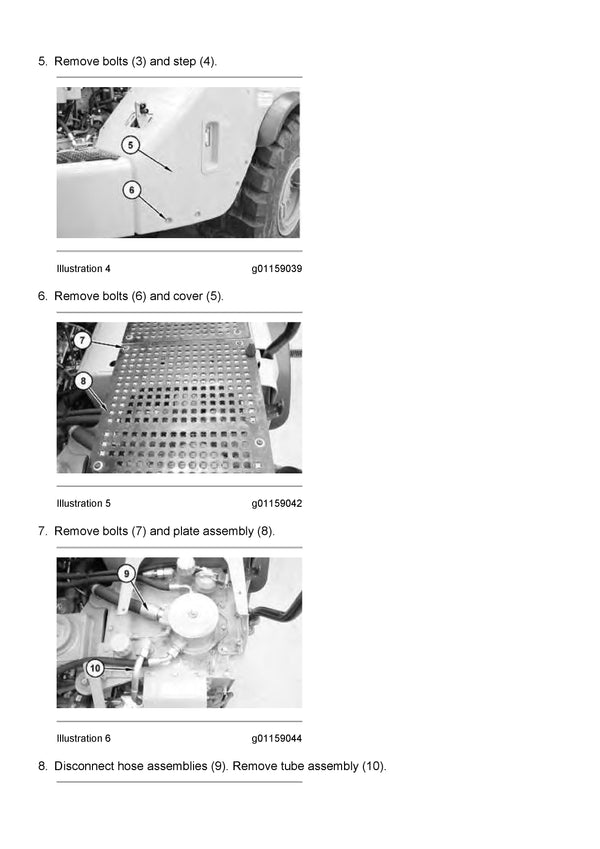 5. Remove bolts (3) and step (4).

5

6

Illustration 4 g01159039

6. Remove bolts (6) and cover (5).

7

8

Illustration 5 g01159042

7. Remove bolts (7) and plate assembly (8).

9

10

Illustration 6 g01159044

8. Disconnect hose assemblies (9). Remove tube assembly (10).