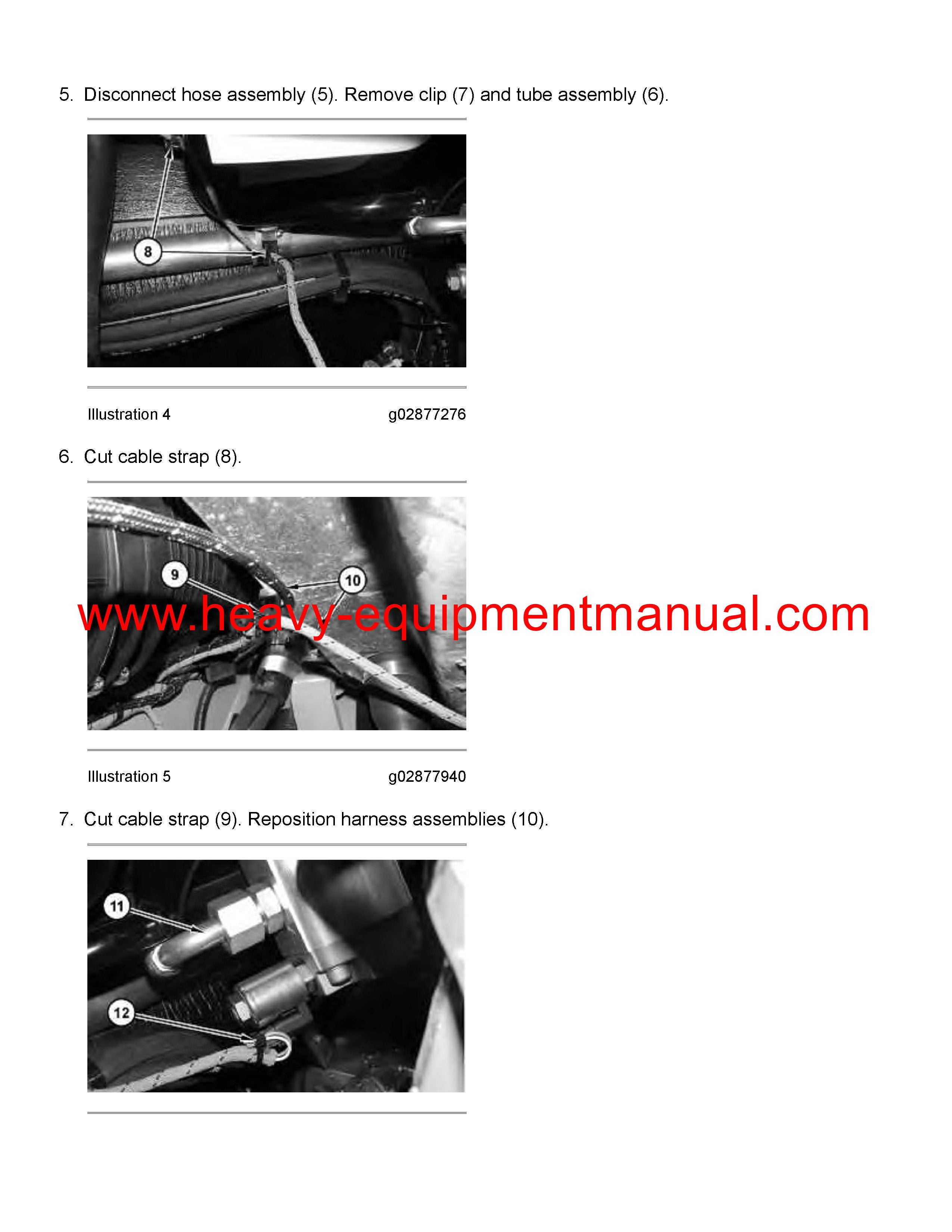 5. Disconnect hose assembly (5). Remove clip (7) and tube assembly (6).

8

Illustration 4 g02877276

6. Cut cable strap (8).

9

10

www.heavy-equipmentmanual.com

Illustration 5 g02877940

7. Cut cable strap (9). Reposition harness assemblies (10).

11

12