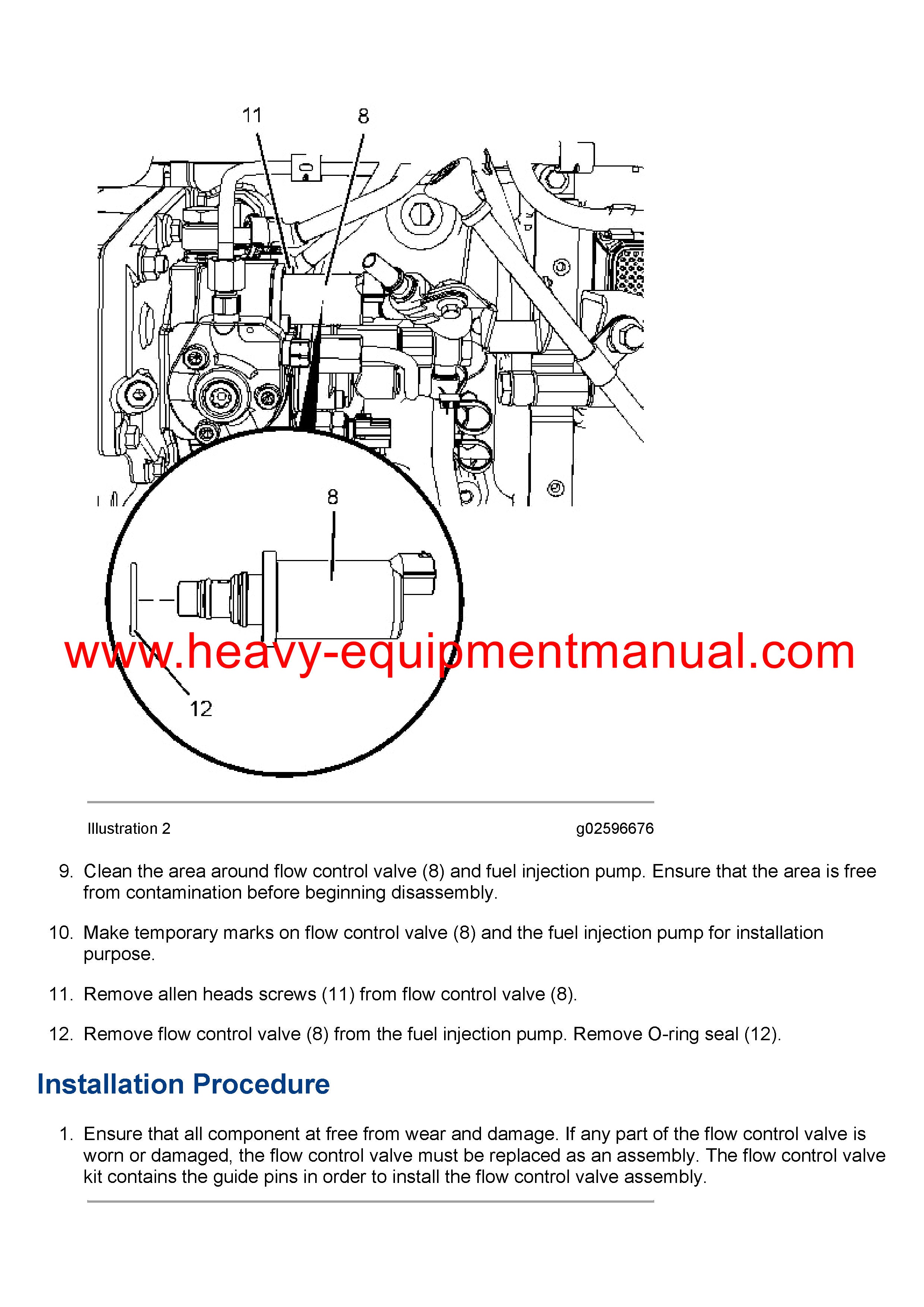 11
8

8

www.heavy-equipmentmanual.com

12

Illustration 2 g02596676

9. Clean the area around flow control valve (8) and fuel injection pump. Ensure that the area is free from contamination before beginning disassembly.

10. Make temporary marks on flow control valve (8) and the fuel injection pump for installation purpose.

11. Remove allen heads screws (11) from flow control valve (8).

12. Remove flow control valve (8) from the fuel injection pump. Remove O-ring seal (12).

Installation Procedure

1. Ensure that all component at free from wear and damage. If any part of the flow control valve is worn or damaged, the flow control valve must be replaced as an assembly. The flow control valve kit contains the guide pins in order to install the flow control valve assembly.