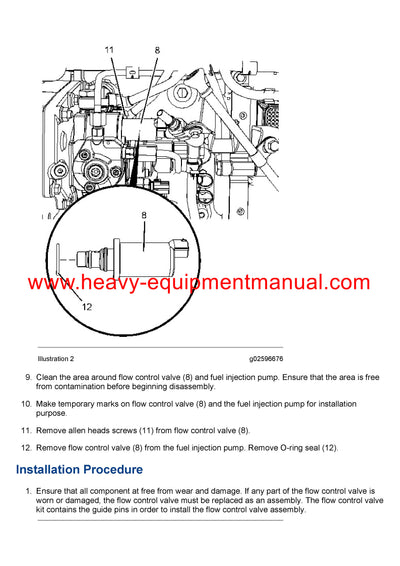 11
8
8
12
www.heavy-equipmentmanual.com

Illustration 2 g02596676

9. Clean the area around flow control valve (8) and fuel injection pump. Ensure that the area is free from contamination before beginning disassembly.

10. Make temporary marks on flow control valve (8) and the fuel injection pump for installation purpose.

11. Remove allen heads screws (11) from flow control valve (8).

12. Remove flow control valve (8) from the fuel injection pump. Remove O-ring seal (12).

Installation Procedure

1. Ensure that all component at free from wear and damage. If any part of the flow control valve is worn or damaged, the flow control valve must be replaced as an assembly. The flow control valve kit contains the guide pins in order to install the flow control valve assembly.