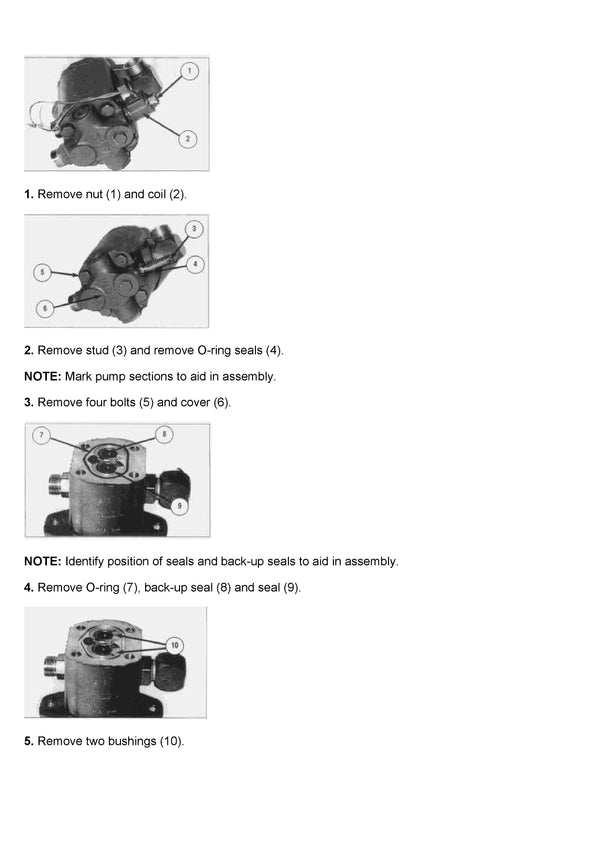 1
2

1. Remove nut (1) and coil (2).

3
4
5
6

2. Remove stud (3) and remove O-ring seals (4).

NOTE: Mark pump sections to aid in assembly.

3. Remove four bolts (5) and cover (6).

7
8
9

NOTE: Identify position of seals and back-up seals to aid in assembly.

4. Remove O-ring (7), back-up seal (8) and seal (9).

10

5. Remove two bushings (10).