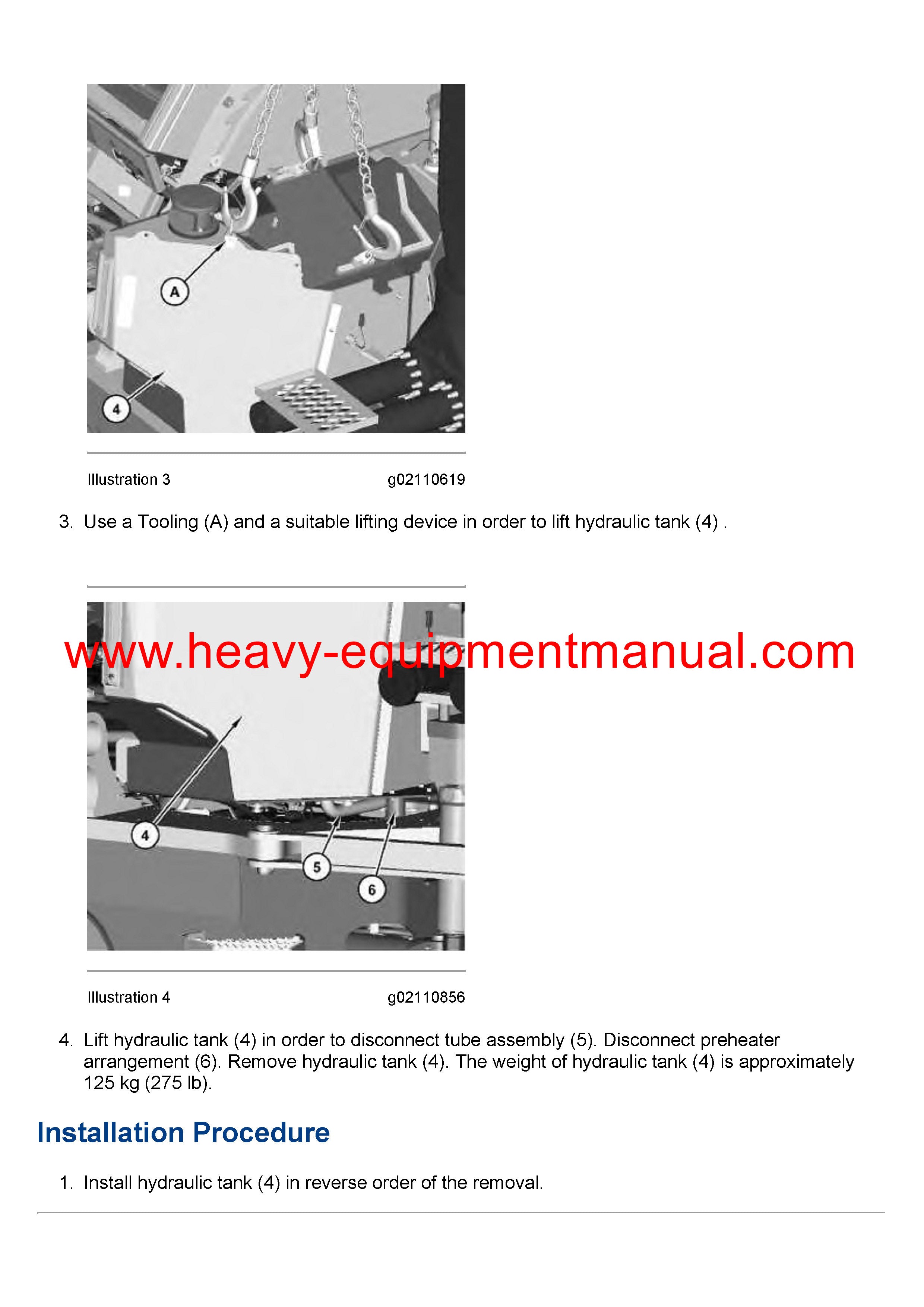 A

4

Illustration 3 g02110619

3. Use a Tooling (A) and a suitable lifting device in order to lift hydraulic tank (4) .

www.heavy-equipmentmanual.com

4

5

6

Illustration 4 g02110856

4. Lift hydraulic tank (4) in order to disconnect tube assembly (5). Disconnect preheater arrangement (6). Remove hydraulic tank (4). The weight of hydraulic tank (4) is approximately 125 kg (275 lb).

Installation Procedure

1. Install hydraulic tank (4) in reverse order of the removal.