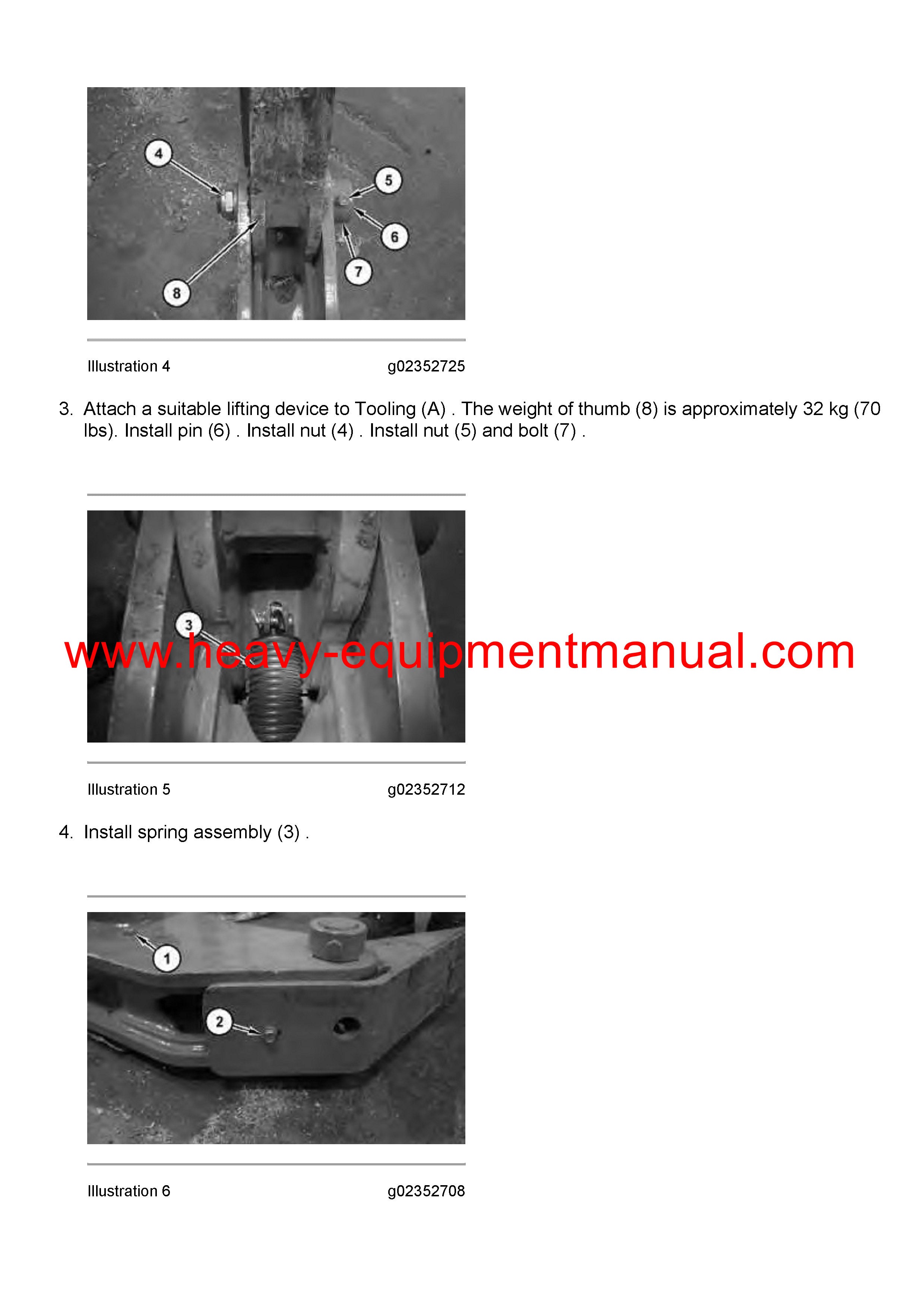 4

5

6

7

8

Illustration 4 g02352725

3. Attach a suitable lifting device to Tooling (A) . The weight of thumb (8) is approximately 32 kg (70 lbs). Install pin (6) . Install nut (4) . Install nut (5) and bolt (7) .

3

www.heavy-equipmentmanual.com

Illustration 5 g02352712

4. Install spring assembly (3) .

1

2

Illustration 6 g02352708