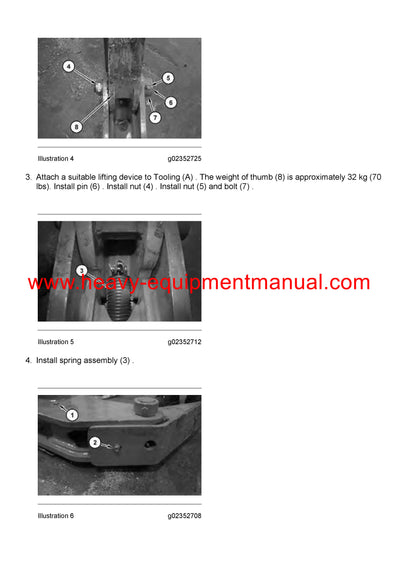 4

5

6

7

8

Illustration 4 g02352725

3. Attach a suitable lifting device to Tooling (A) . The weight of thumb (8) is approximately 32 kg (70 lbs). Install pin (6) . Install nut (4) . Install nut (5) and bolt (7) .

3

www.heavy-equipmentmanual.com

Illustration 5 g02352712

4. Install spring assembly (3) .

1

2

Illustration 6 g02352708