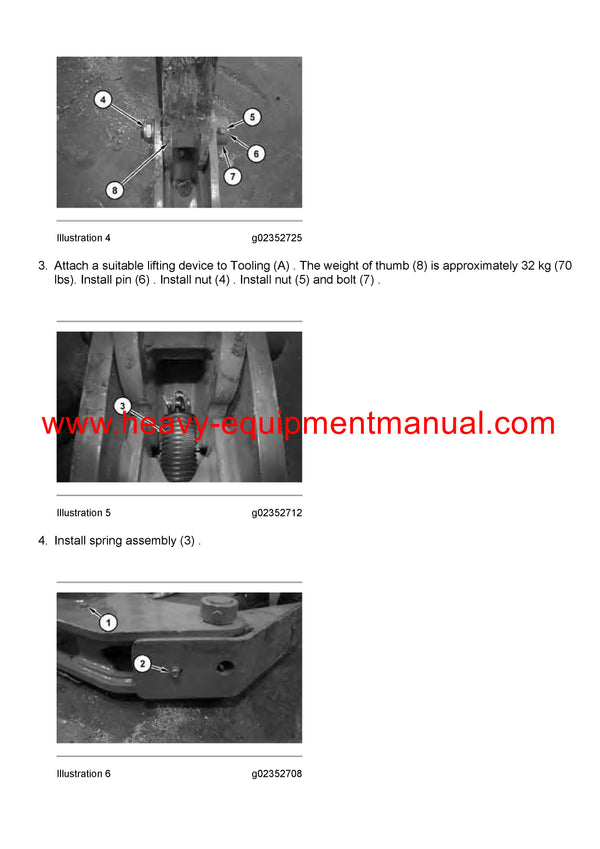 4

5

6

7

8

Illustration 4 g02352725

3. Attach a suitable lifting device to Tooling (A) . The weight of thumb (8) is approximately 32 kg (70 lbs). Install pin (6) . Install nut (4) . Install nut (5) and bolt (7) .

3

www.heavy-equipmentmanual.com

Illustration 5 g02352712

4. Install spring assembly (3) .

1

2

Illustration 6 g02352708