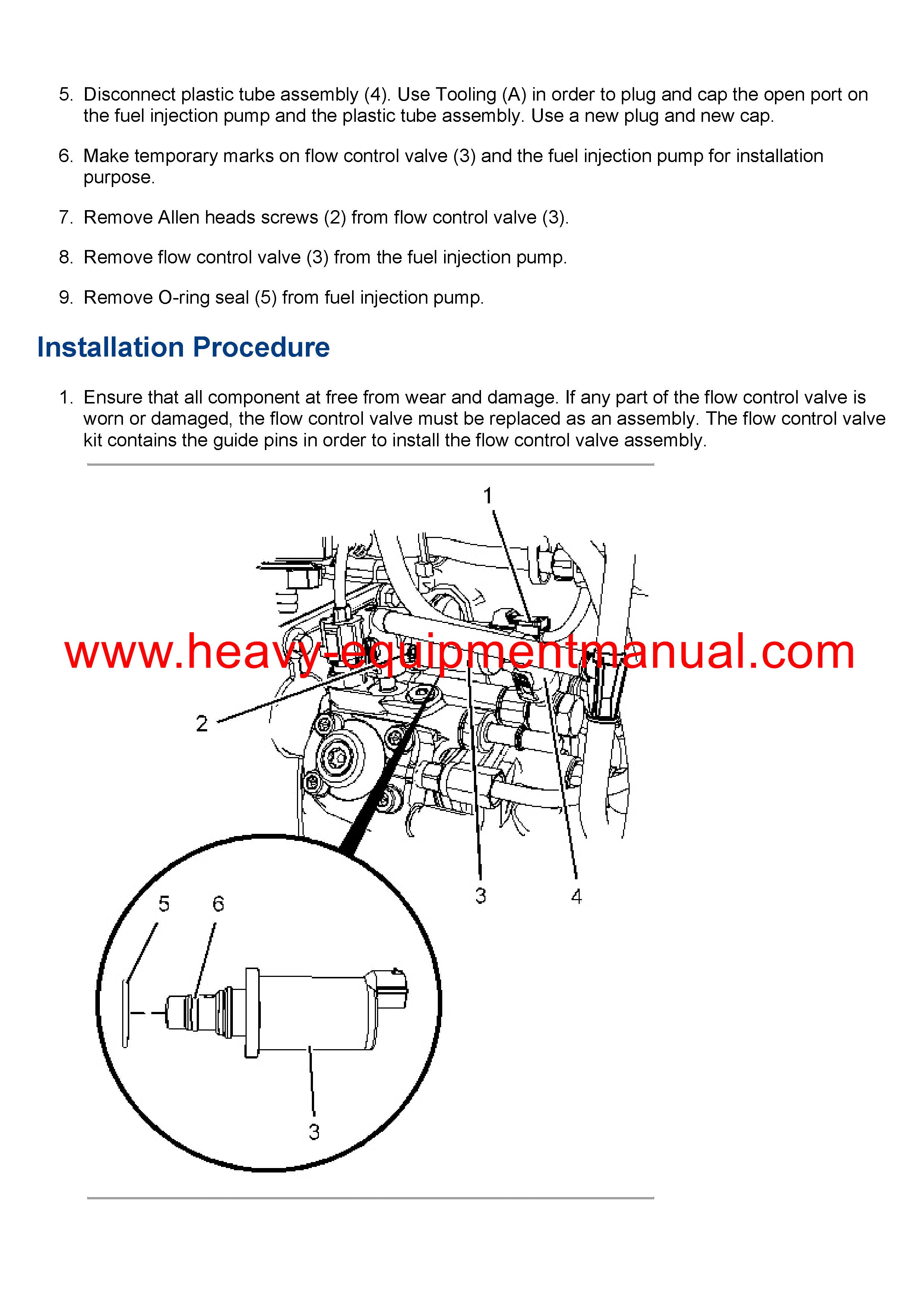 5. Disconnect plastic tube assembly (4). Use Tooling (A) in order to plug and cap the open port on the fuel injection pump and the plastic tube assembly. Use a new plug and new cap.

6. Make temporary marks on flow control valve (3) and the fuel injection pump for installation purpose.

7. Remove Allen heads screws (2) from flow control valve (3).

8. Remove flow control valve (3) from the fuel injection pump.

9. Remove O-ring seal (5) from fuel injection pump.

Installation Procedure

1. Ensure that all component at free from wear and damage. If any part of the flow control valve is worn or damaged, the flow control valve must be replaced as an assembly. The flow control valve kit contains the guide pins in order to install the flow control valve assembly.

1
www.heavy-equipmentmanual.com
2
3
4
5
6
3