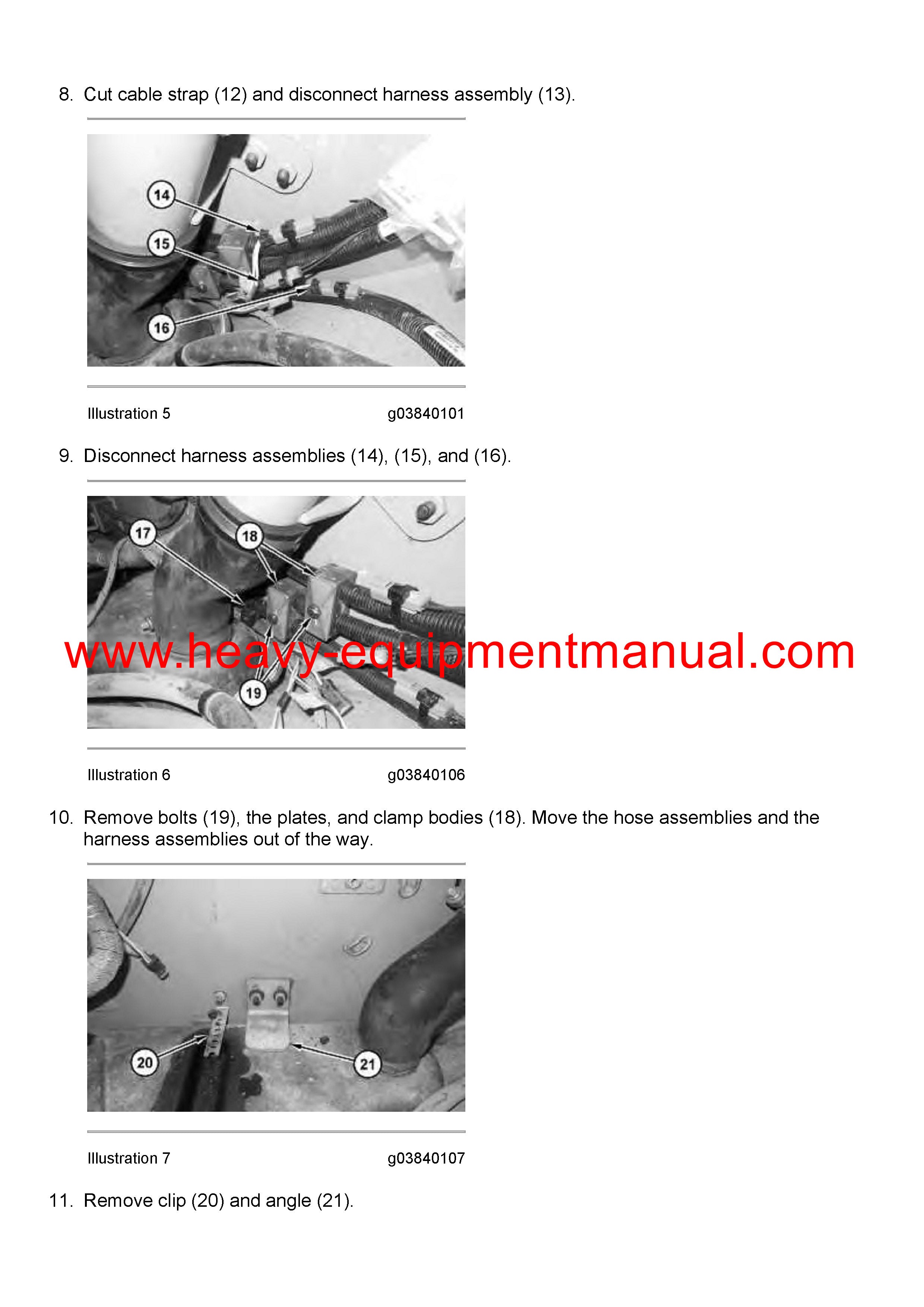 8. Cut cable strap (12) and disconnect harness assembly (13).

14
15
16

Illustration 5 g03840101

9. Disconnect harness assemblies (14), (15), and (16).

17
18
19

www.heavy-equipmentmanual.com

Illustration 6 g03840106

10. Remove bolts (19), the plates, and clamp bodies (18). Move the hose assemblies and the harness assemblies out of the way.

20
21

Illustration 7 g03840107

11. Remove clip (20) and angle (21).