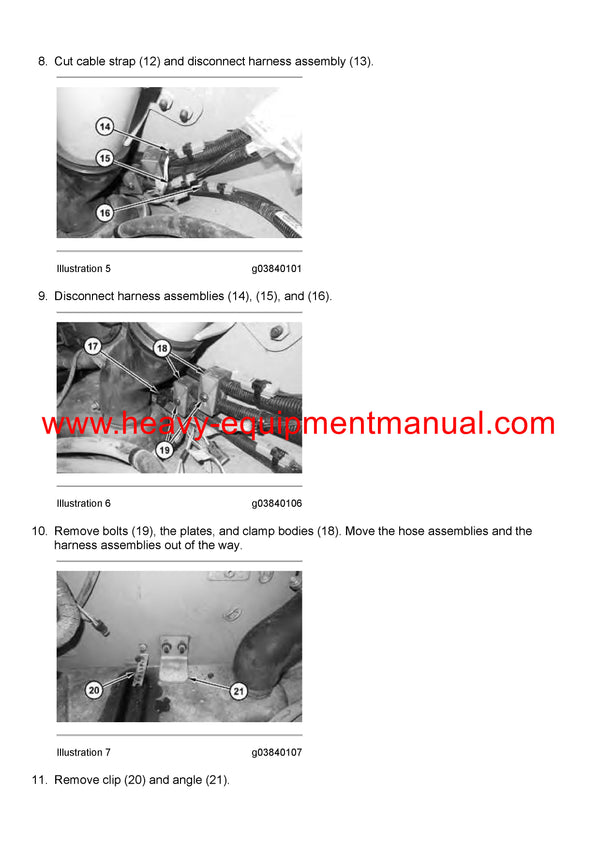 8. Cut cable strap (12) and disconnect harness assembly (13).

14
15
16

Illustration 5 g03840101

9. Disconnect harness assemblies (14), (15), and (16).

17
18
19

www.heavy-equipmentmanual.com

Illustration 6 g03840106

10. Remove bolts (19), the plates, and clamp bodies (18). Move the hose assemblies and the harness assemblies out of the way.

20
21

Illustration 7 g03840107

11. Remove clip (20) and angle (21).