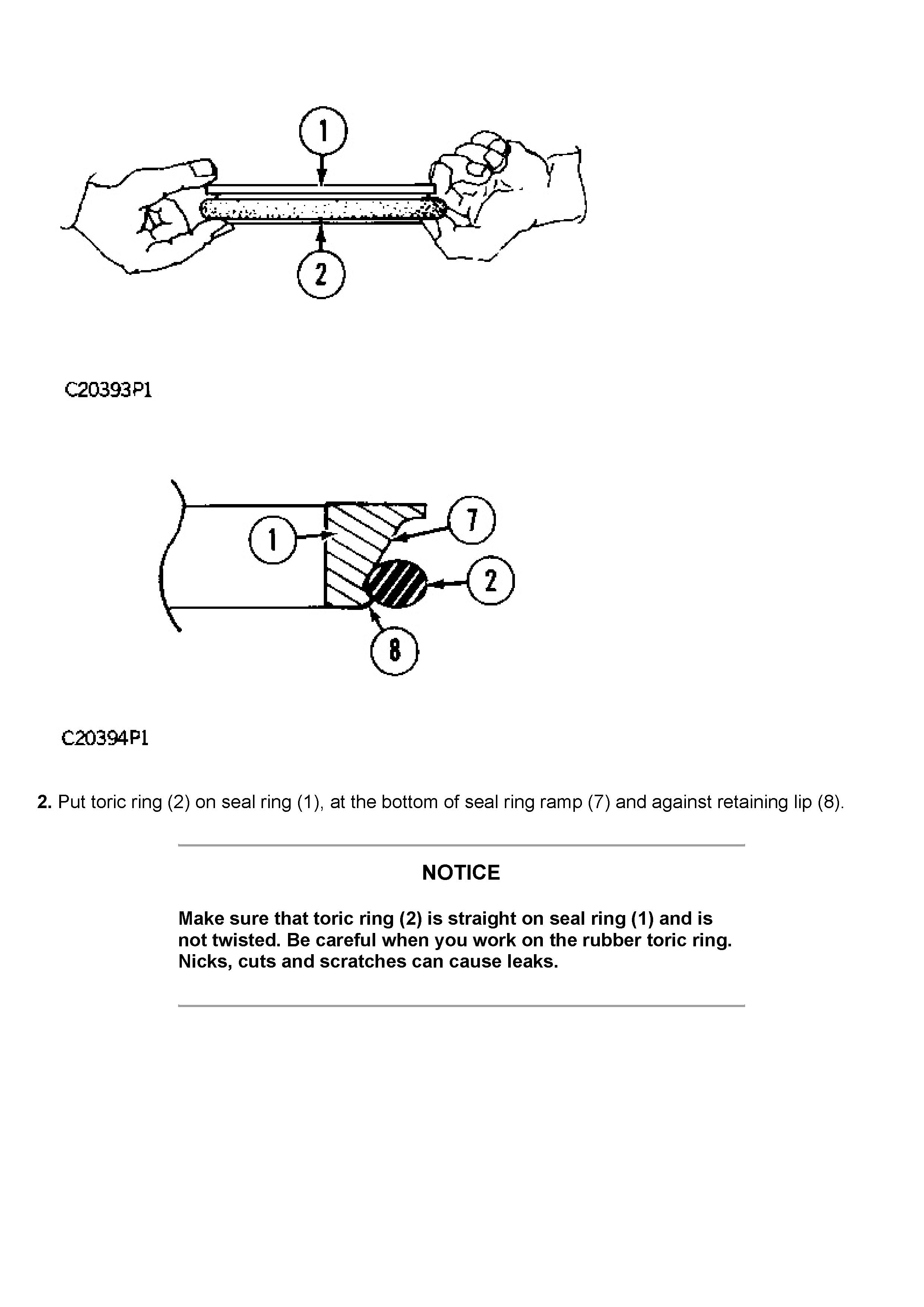 1

2

C20393P1

1

7

2

8

C20394P1

2. Put toric ring (2) on seal ring (1), at the bottom of seal ring ramp (7) and against retaining lip (8).

NOTICE

Make sure that toric ring (2) is straight on seal ring (1) and is not twisted. Be careful when you work on the rubber toric ring. Nicks, cuts and scratches can cause leaks.